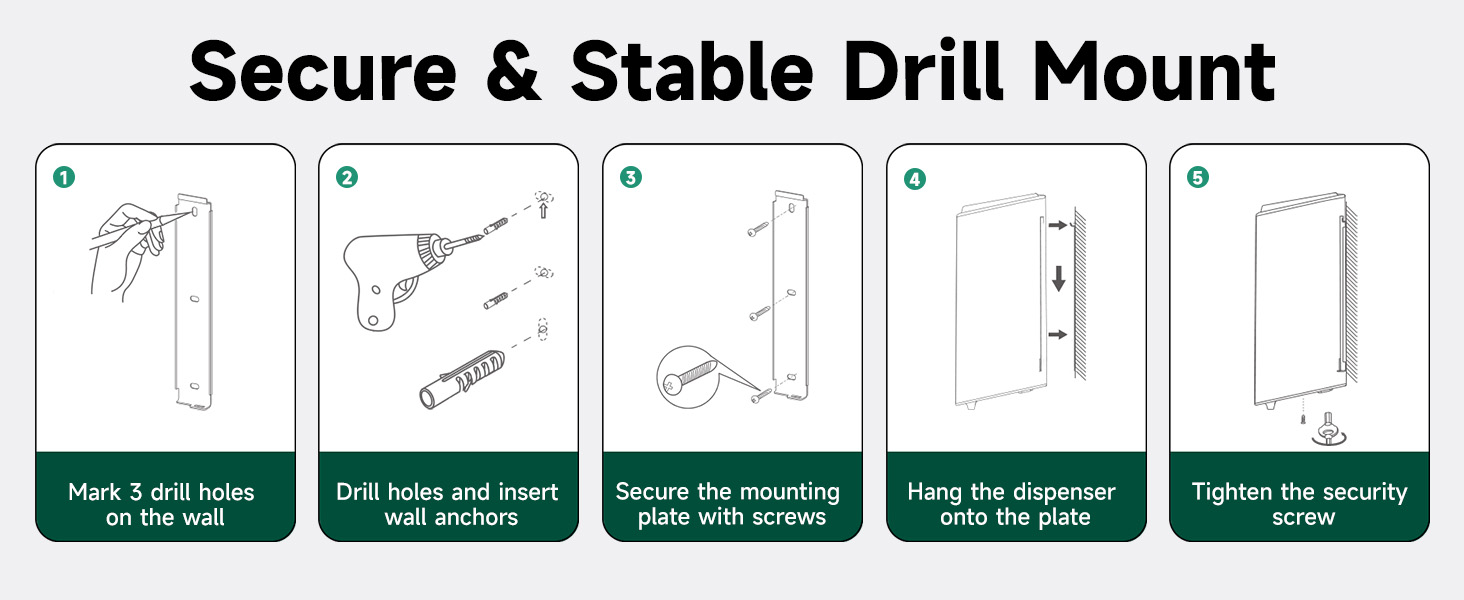 Secure & Stable Drill Mount

1
Mark 3 drill holes on the wall

2
Drill holes and insert wall anchors

3
Secure the mounting plate with screws

4
Hang the dispenser onto the plate

5
Tighten the security screw