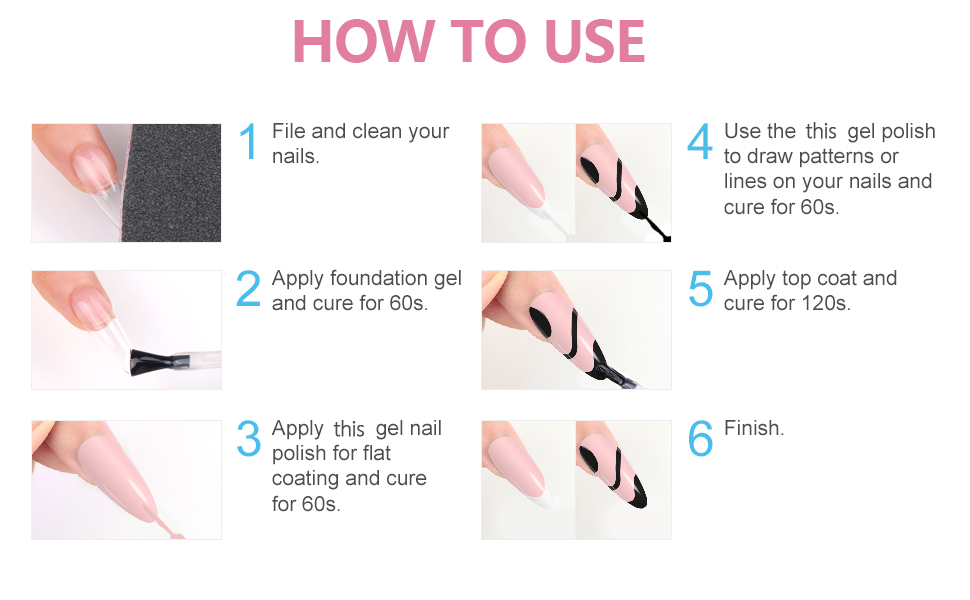 HOW TO USE

1 File and clean your nails.

2 Apply foundation gel and cure for 60s.

3 Apply this gel nail polish for flat coating and cure for 60s.

4 Use the this gel polish to draw patterns or lines on your nails and cure for 60s.

5 Apply top coat and cure for 120s.

6 Finish.