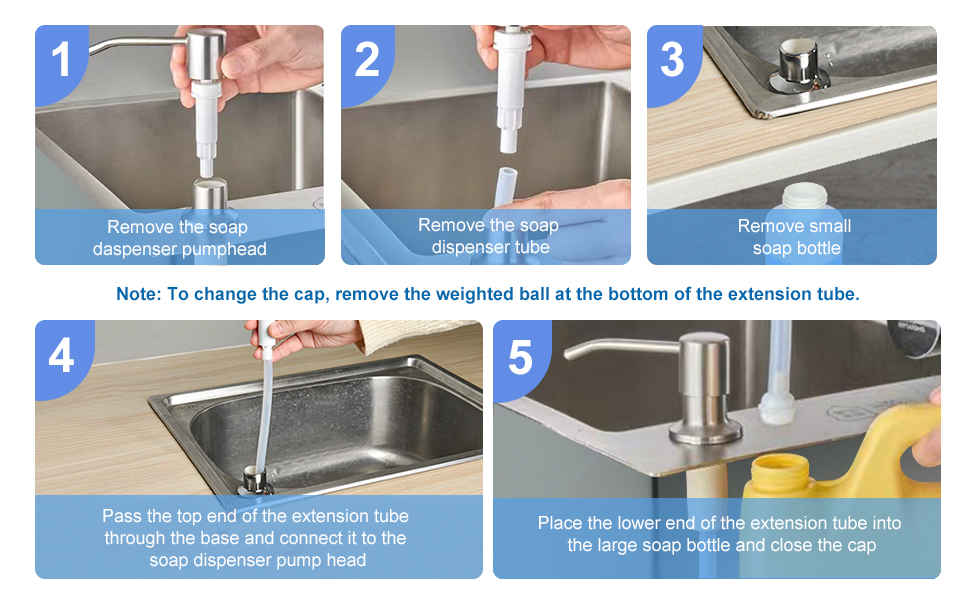 1

Remove the soap daspenser pumphead

2

Remove the soap dispenser tube

3

Remove small soap bottle

Note: To change the cap, remove the weighted ball at the bottom of the extension tube.

4

Pass the top end of the extension tube through the base and connect it to the soap dispenser pump head

5

Place the lower end of the extension tube into the large soap bottle and close the cap