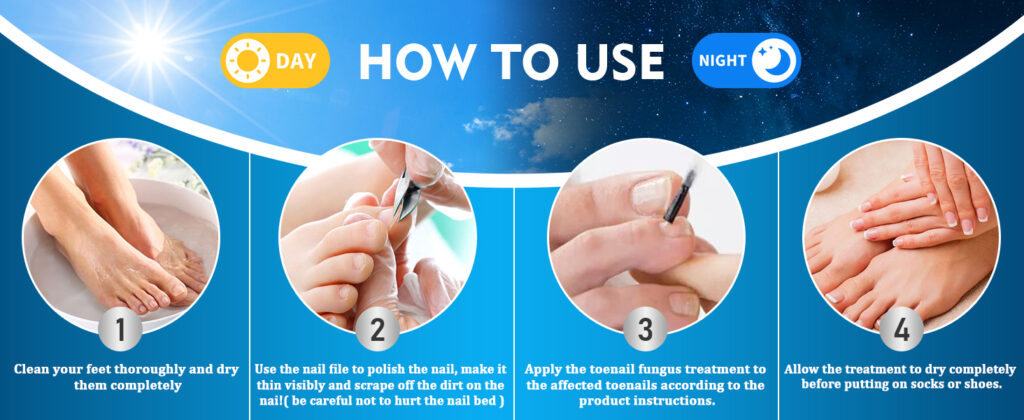 DAY HOW TO USE NIGHT

1
Clean your feet thoroughly and dry them completely

2
Use the nail file to polish the nail, make it thin visibly and scrape off the dirt on the nail( be careful not to hurt the nail bed )

3
Apply the toenail fungus treatment to the affected toenails according to the product instructions.

4
Allow the treatment to dry completely before putting on socks or shoes.