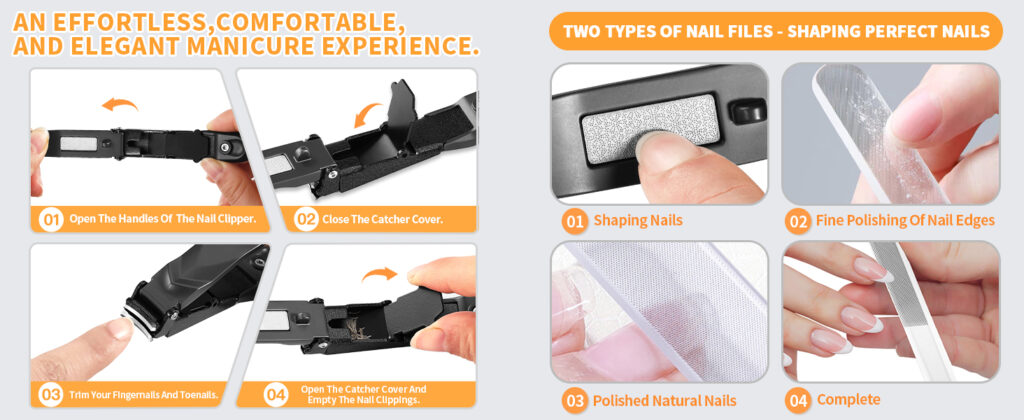 AN EFFORTLESS,COMFORTABLE, AND ELEGANT MANICURE EXPERIENCE.

01 Open The Handles Of The Nail Clipper.

02 Close The Catcher Cover.

03 Trim Your Fingernails And Toenails.

04 Open The Catcher Cover And Empty The Nail Clippings.

TWO TYPES OF NAIL FILES - SHAPING PERFECT NAILS

01 Shaping Nails

02 Fine Polishing Of Nail Edges

03 Polished Natural Nails

04 Complete