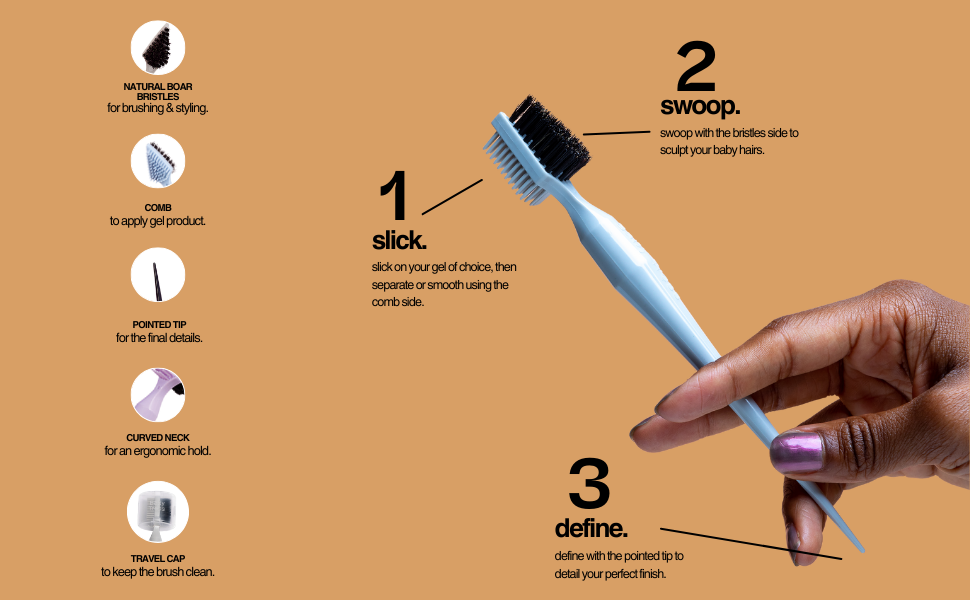 NATURAL BOAR BRISTLES
for brushing & styling.

COMB
to apply gel product.

POINTED TIP
for the final details.

CURVED NECK
for an ergonomic hold.

TRAVEL CAP
to keep the brush clean.

1
slick.
slick on your gel of choice, then separate or smooth using the comb side.

2
swoop.
swoop with the bristles side to sculpt your baby hairs.

3
define.
define with the pointed tip to detail your perfect finish.