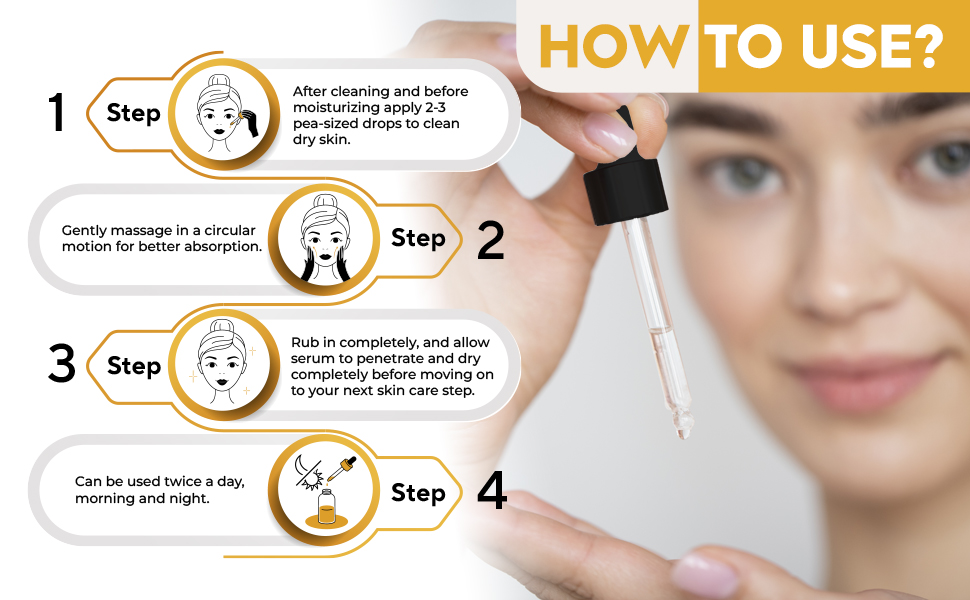 HOW TO USE?

1 Step

After cleaning and before moisturizing apply 2-3 pea-sized drops to clean dry skin.

Gently massage in a circular motion for better absorption.

Step 2

3 Step

Rub in completely, and allow serum to penetrate and dry completely before moving on to your next skin care step.

Can be used twice a day, morning and night.

Step 4