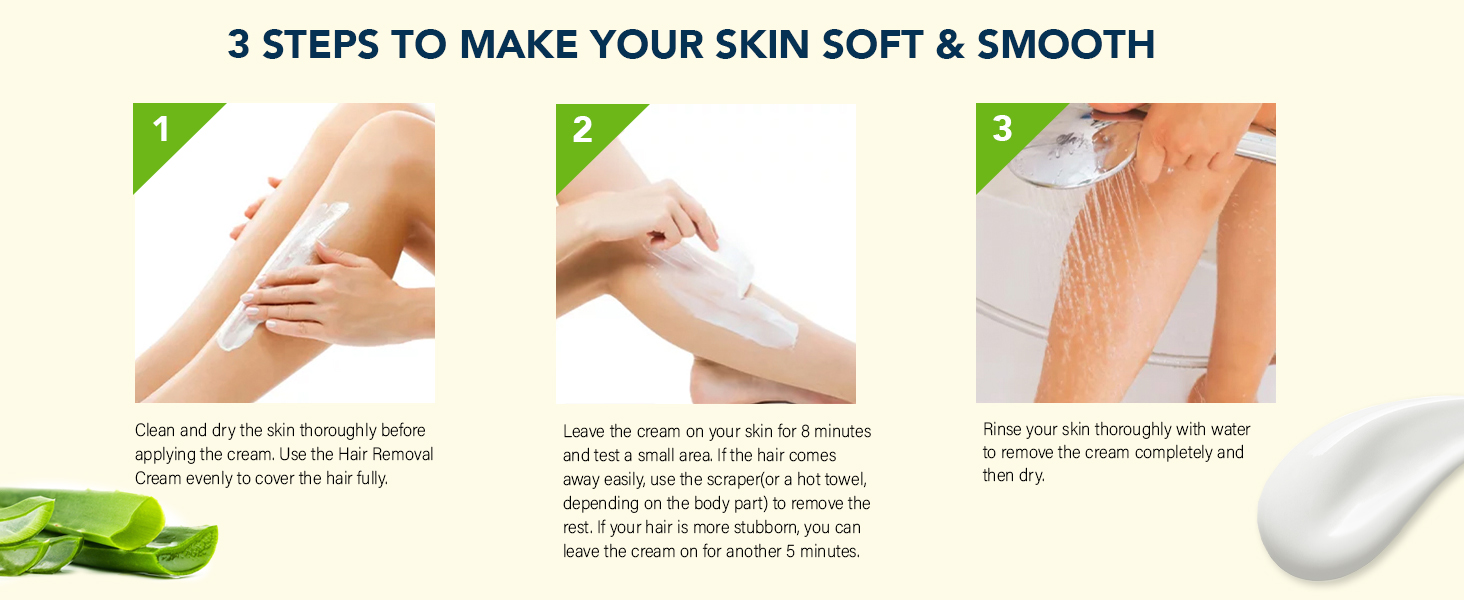 3 STEPS TO MAKE YOUR SKIN SOFT & SMOOTH

1

Clean and dry the skin thoroughly before applying the cream. Use the Hair Removal Cream evenly to cover the hair fully.

2

Leave the cream on your skin for 8 minutes and test a small area. If the hair comes away easily, use the scraper(or a hot towel, depending on the body part) to remove the rest. If your hair is more stubborn, you can leave the cream on for another 5 minutes.

3

Rinse your skin thoroughly with water to remove the cream completely and then dry.