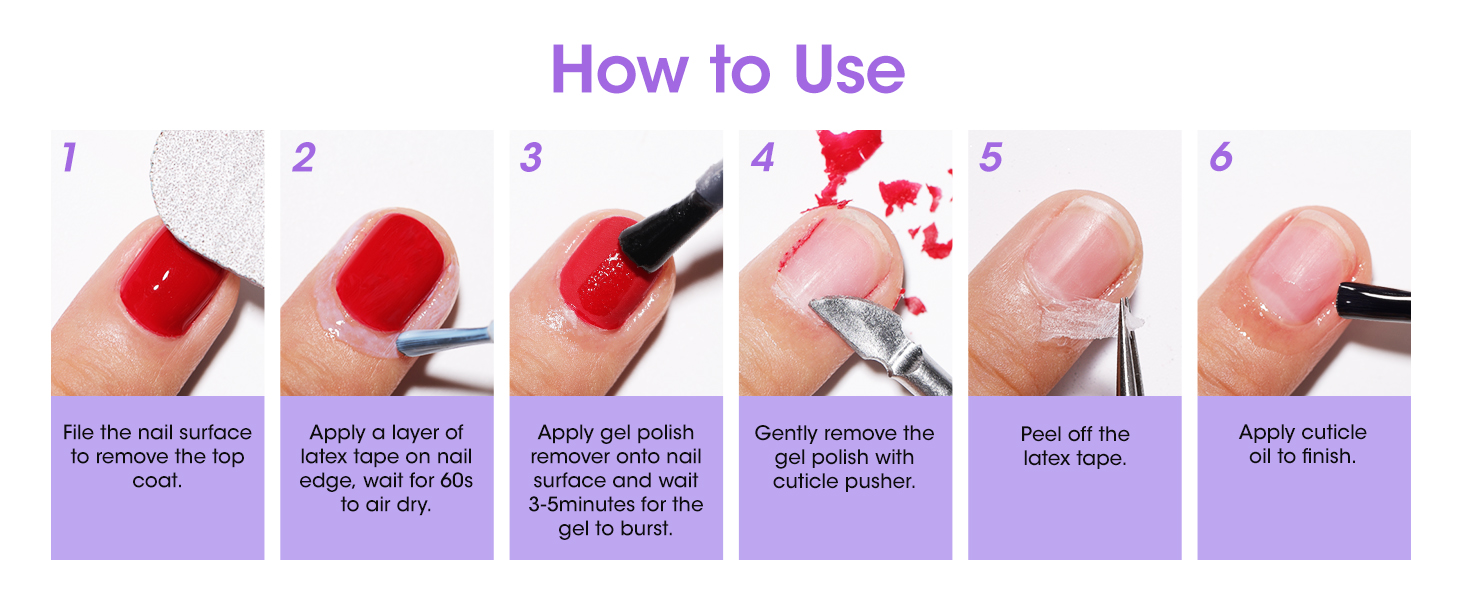 How to Use

1

File the nail surface to remove the top coat.

2

Apply a layer of latex tape on nail edge, wait for 60s to air dry.

3

Apply gel polish remover onto nail surface and wait 3-5minutes for the gel to burst.

4

Gently remove the gel polish with cuticle pusher.

5

Peel off the latex tape.

6

Apply cuticle oil to finish.