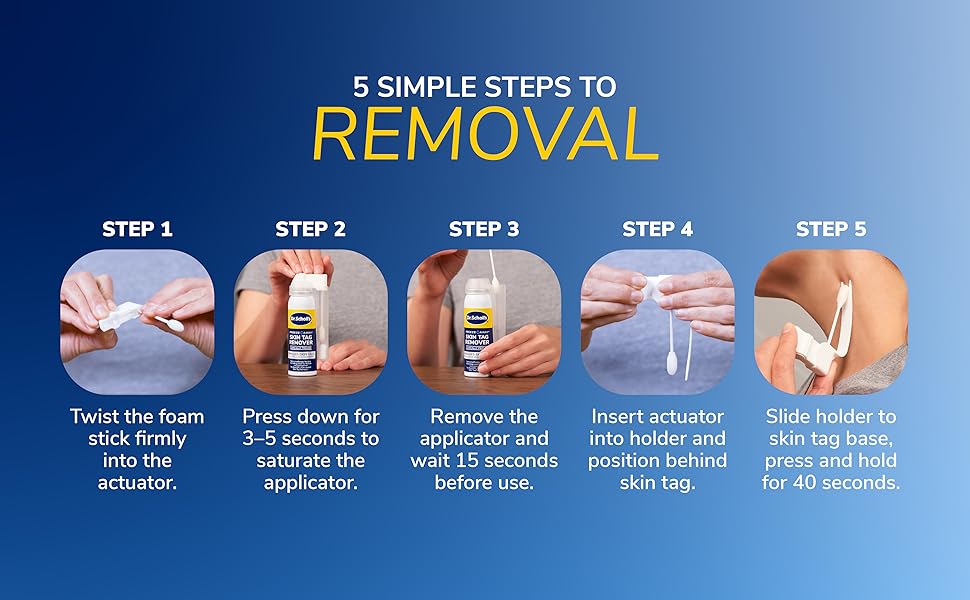 5 SIMPLE STEPS TO
REMOVAL

STEP 1
Twist the foam stick firmly into the actuator.

STEP 2
Dr.Scholl's
SKIN TAG REMOVER
Press down for 3–5 seconds to saturate the applicator.

STEP 3
Dr.Scholl's
SKIN TAG REMOVER
Remove the applicator and wait 15 seconds before use.

STEP 4
Insert actuator into holder and position behind skin tag.

STEP 5
Slide holder to skin tag base, press and hold for 40 seconds.