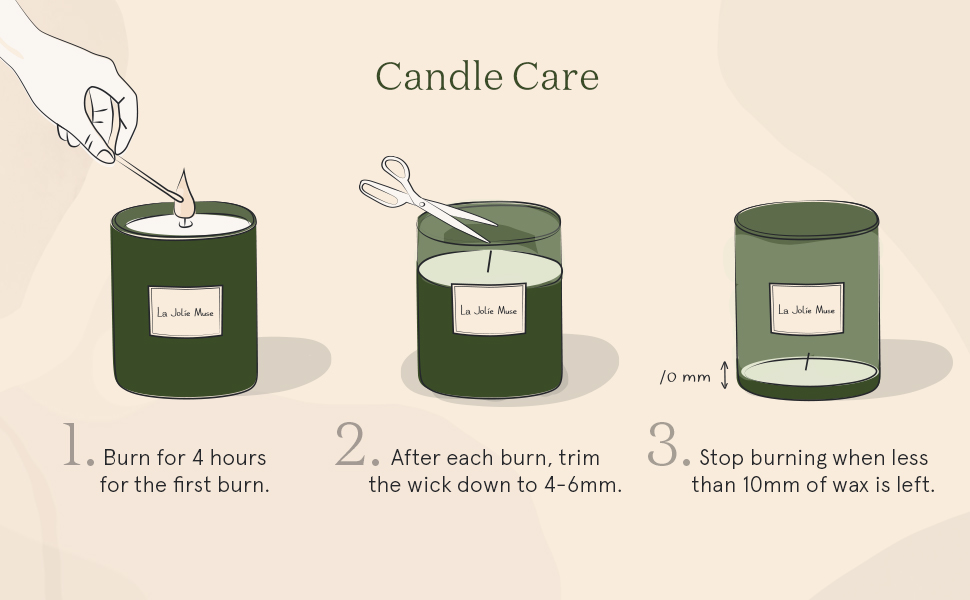 Candle Care

La Jolie Muse

La Jolie Muse

La Jolie Muse

10 mm

1. Burn for 4 hours for the first burn.

2. After each burn, trim the wick down to 4-6mm.

3. Stop burning when less than 10mm of wax is left.