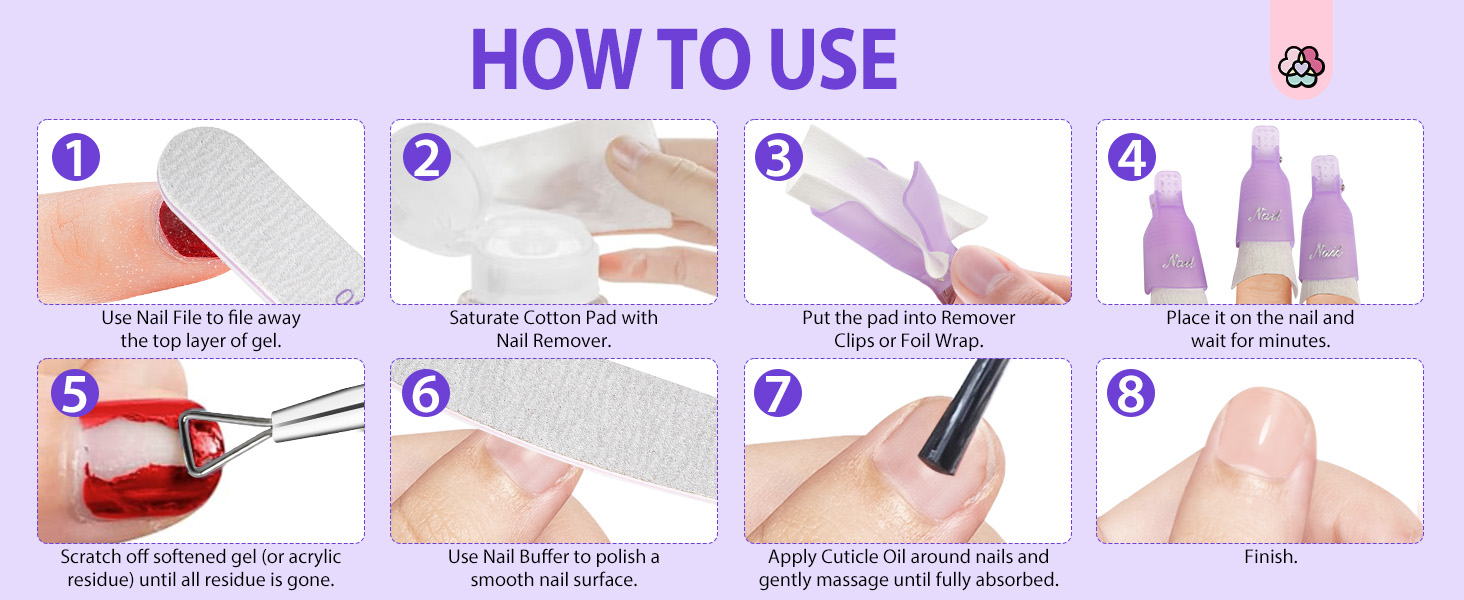 HOW TO USE

1
Use Nail File to file away the top layer of gel.

2
Saturate Cotton Pad with Nail Remover.

3
Put the pad into Remover Clips or Foil Wrap.

4
Nail
Nail
Nail
Place it on the nail and wait for minutes.

5
Scratch off softened gel (or acrylic residue) until all residue is gone.

6
Use Nail Buffer to polish a smooth nail surface.

7
Apply Cuticle Oil around nails and gently massage until fully absorbed.

8
Finish.