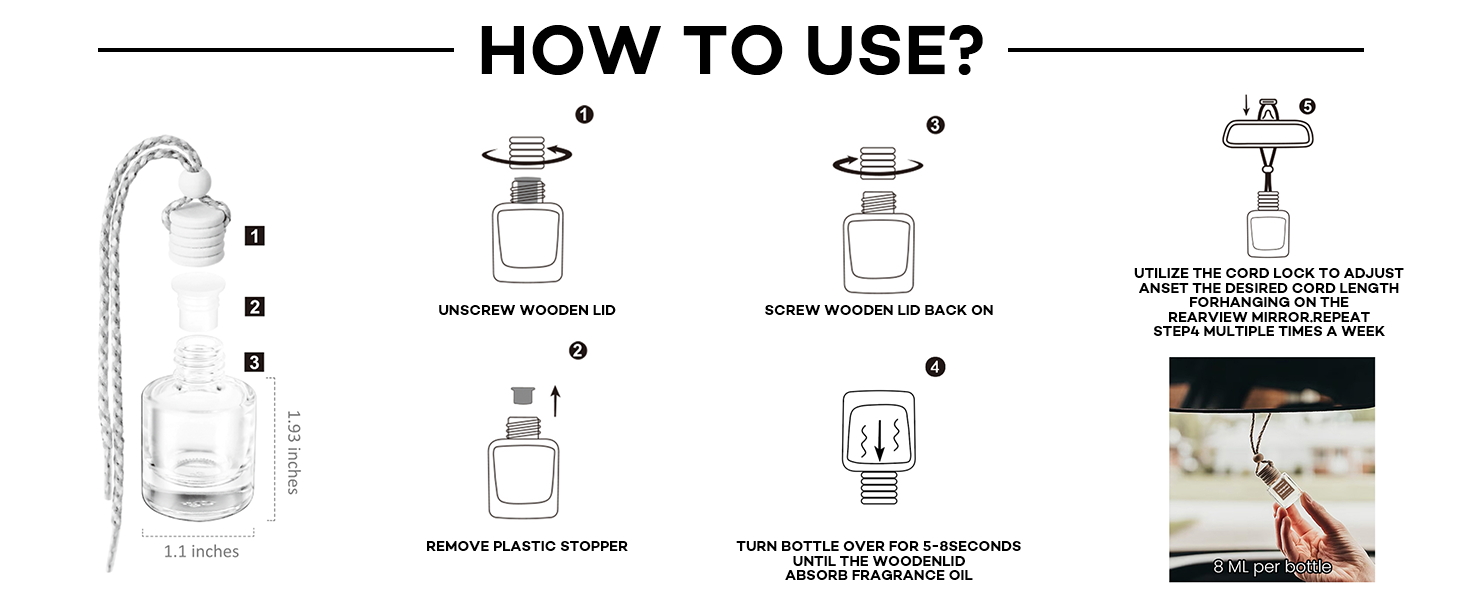 HOW TO USE?

1

2

3

1.93 inches

1.1 inches

1

UNSCREW WOODEN LID

2

REMOVE PLASTIC STOPPER

3

SCREW WOODEN LID BACK ON

4

TURN BOTTLE OVER FOR 5-8SECONDS UNTIL THE WOODENLID ABSORB FRAGRANCE OIL

5

UTILIZE THE CORD LOCK TO ADJUST ANSET THE DESIRED CORD LENGTH FORHANGING ON THE REARVIEW MIRROR.REPEAT STEP4 MULTIPLE TIMES A WEEK

8 ML per bottle