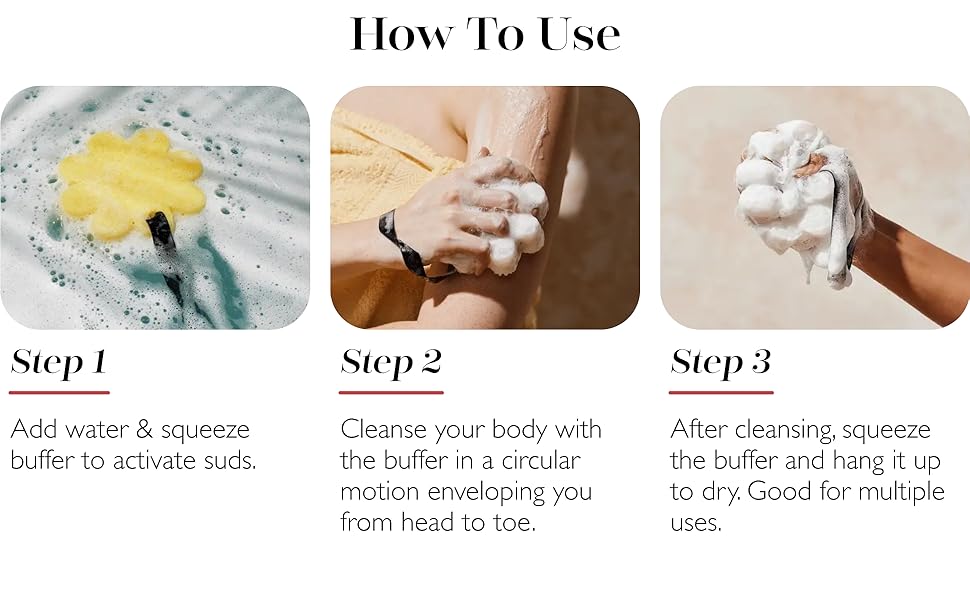 How To Use

Step 1

Add water & squeeze buffer to activate suds.

Step 2

Cleanse your body with the buffer in a circular motion enveloping you from head to toe.

Step 3

After cleansing, squeeze the buffer and hang it up to dry. Good for multiple uses.