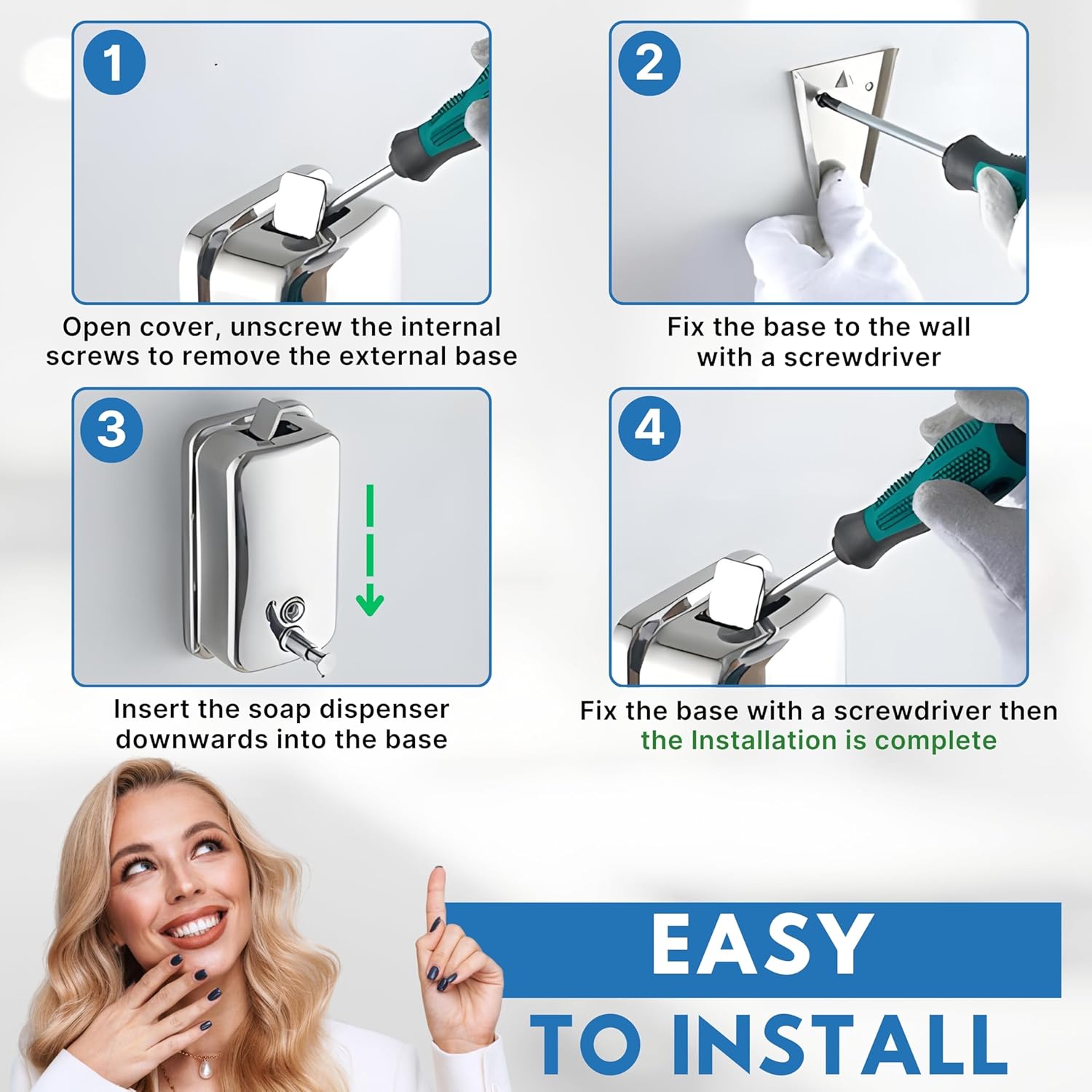 1

Open cover, unscrew the internal screws to remove the external base

2

Fix the base to the wall with a screwdriver

3

Insert the soap dispenser downwards into the base

4

Fix the base with a screwdriver then the Installation is complete

EASY

TO INSTALL