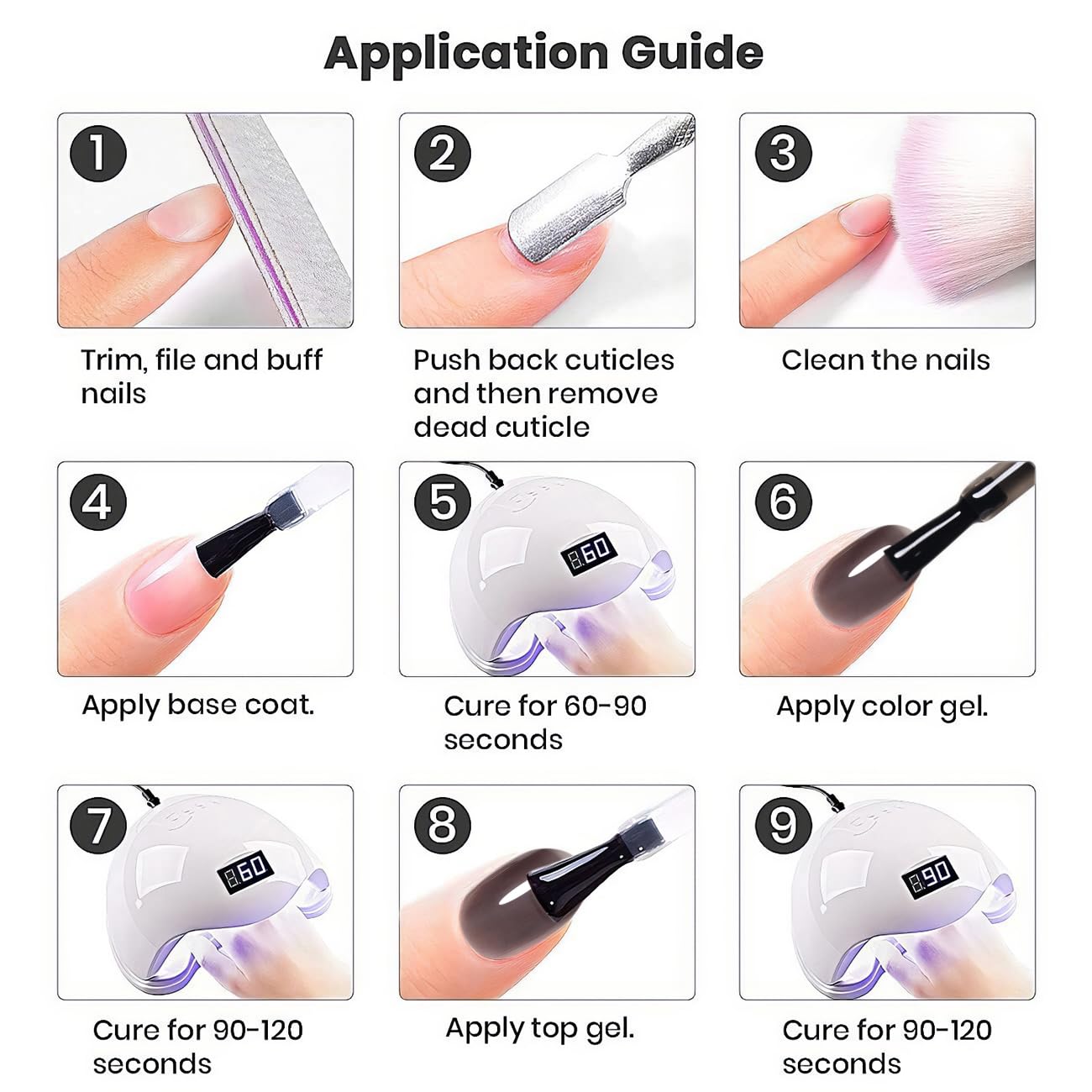 Application Guide

1

Trim, file and buff nails

2

Push back cuticles and then remove dead cuticle

3

Clean the nails

4

Apply base coat.

5

60

Cure for 60-90 seconds

6

Apply color gel.

7

60

Cure for 90-120 seconds

8

Apply top gel.

9

90

Cure for 90-120 seconds