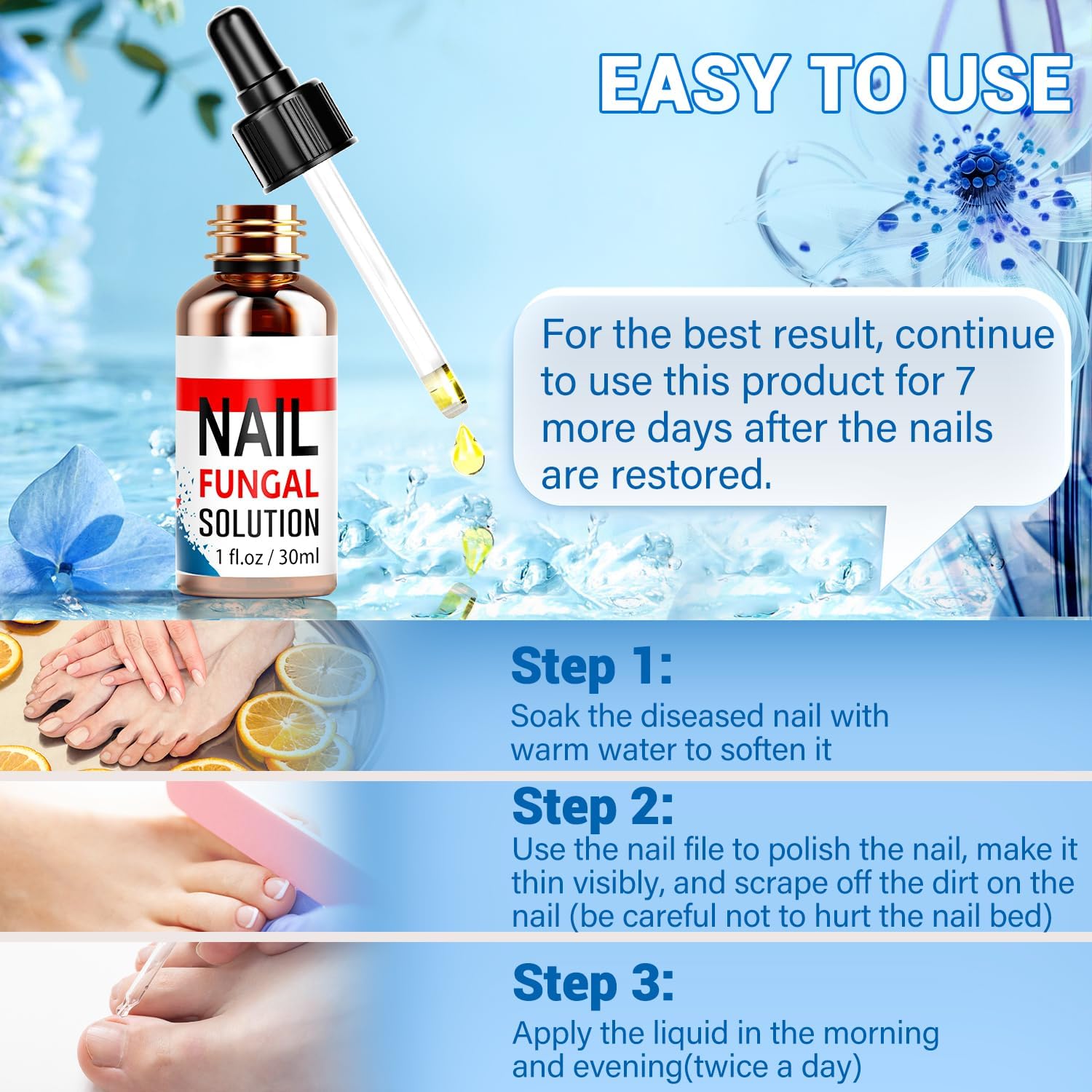 EASY TO USE

NAIL
FUNGAL
SOLUTION
1 fl.oz / 30ml

For the best result, continue to use this product for 7 more days after the nails are restored.

Step 1:
Soak the diseased nail with warm water to soften it

Step 2:
Use the nail file to polish the nail, make it thin visibly, and scrape off the dirt on the nail (be careful not to hurt the nail bed)

Step 3:
Apply the liquid in the morning and evening(twice a day)