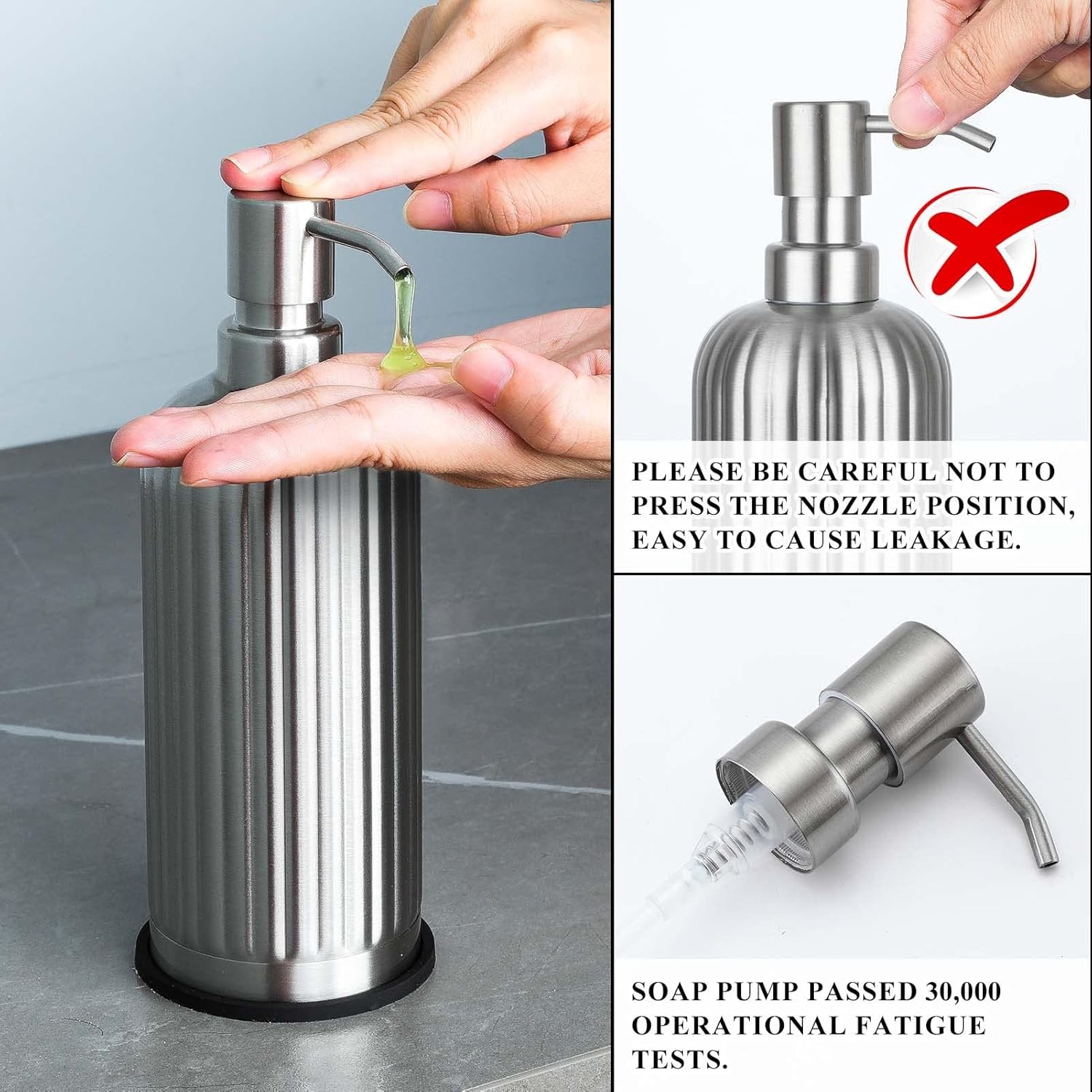 PLEASE BE CAREFUL NOT TO PRESS THE NOZZLE POSITION, EASY TO CAUSE LEAKAGE.

SOAP PUMP PASSED 30,000 OPERATIONAL FATIGUE TESTS.