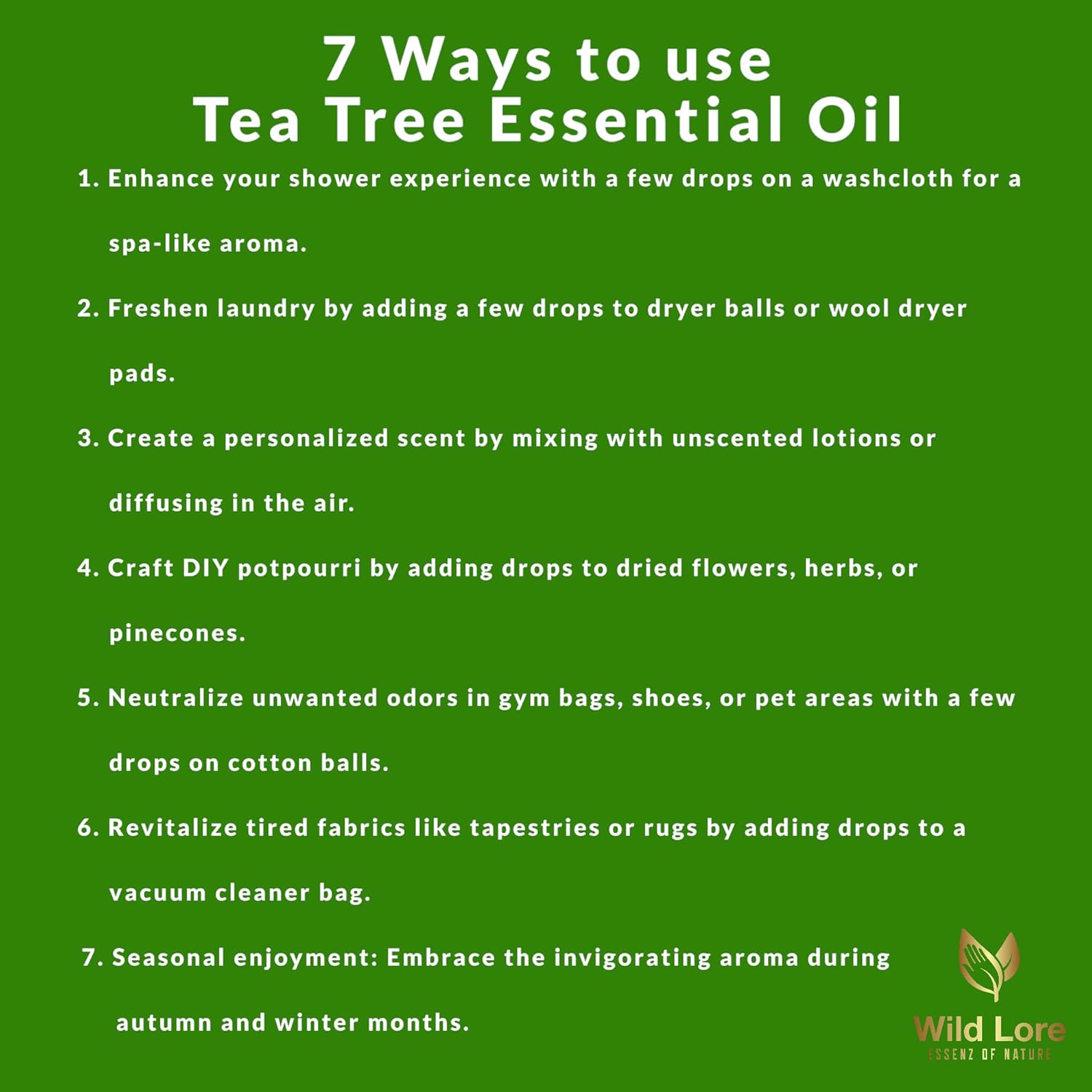 7 Ways to use
Tea Tree Essential Oil

1. Enhance your shower experience with a few drops on a washcloth for a spa-like aroma.

2. Freshen laundry by adding a few drops to dryer balls or wool dryer pads.

3. Create a personalized scent by mixing with unscented lotions or diffusing in the air.

4. Craft DIY potpourri by adding drops to dried flowers, herbs, or pinecones.

5. Neutralize unwanted odors in gym bags, shoes, or pet areas with a few drops on cotton balls.

6. Revitalize tired fabrics like tapestries or rugs by adding drops to a vacuum cleaner bag.

7. Seasonal enjoyment: Embrace the invigorating aroma during autumn and winter months.

Wild Lore
ESSENZ OF NATURE