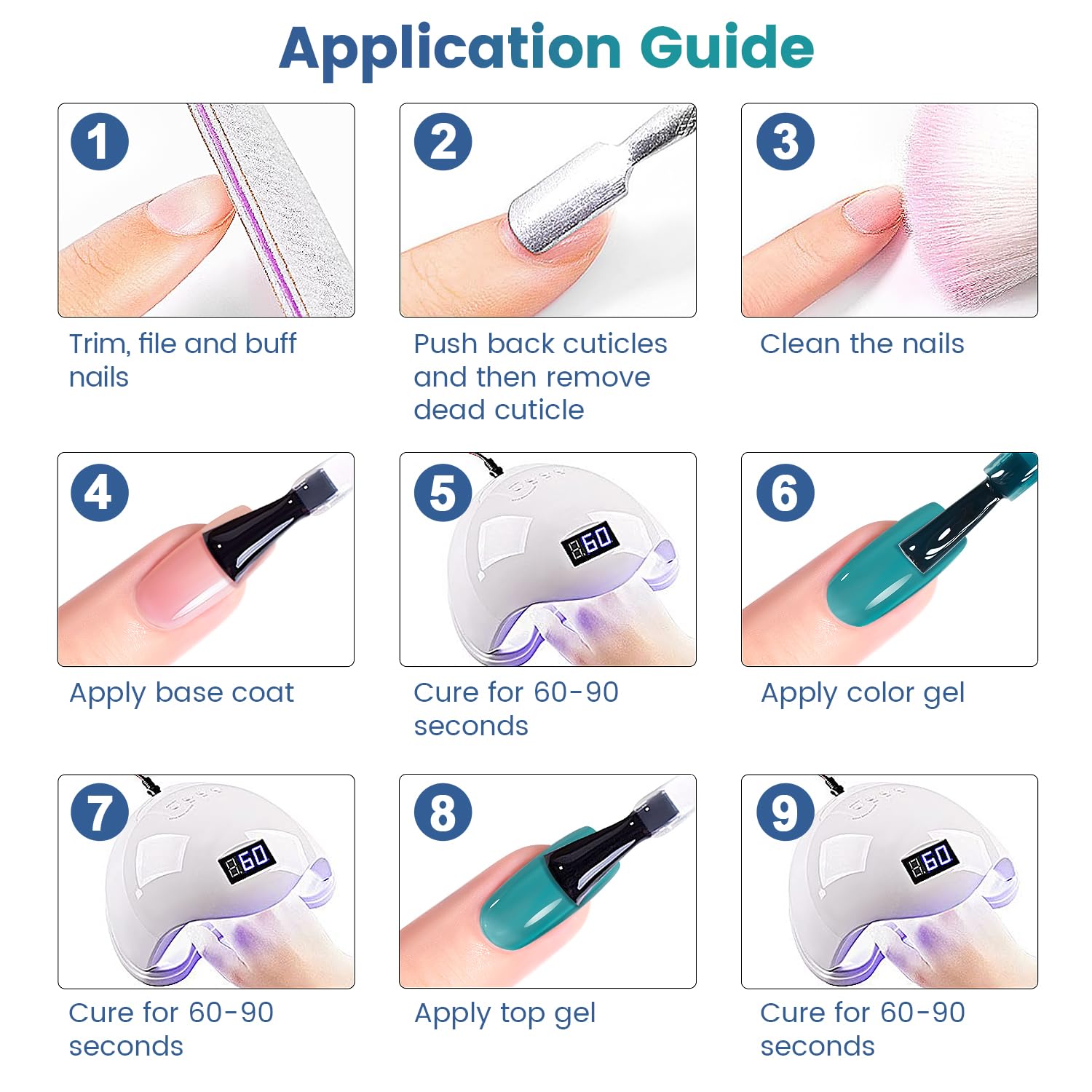 Application Guide

1
Trim, file and buff nails

2
Push back cuticles and then remove dead cuticle

3
Clean the nails

4
Apply base coat

5
60
Cure for 60-90 seconds

6
Apply color gel

7
60
Cure for 60-90 seconds

8
Apply top gel

9
60
Cure for 60-90 seconds