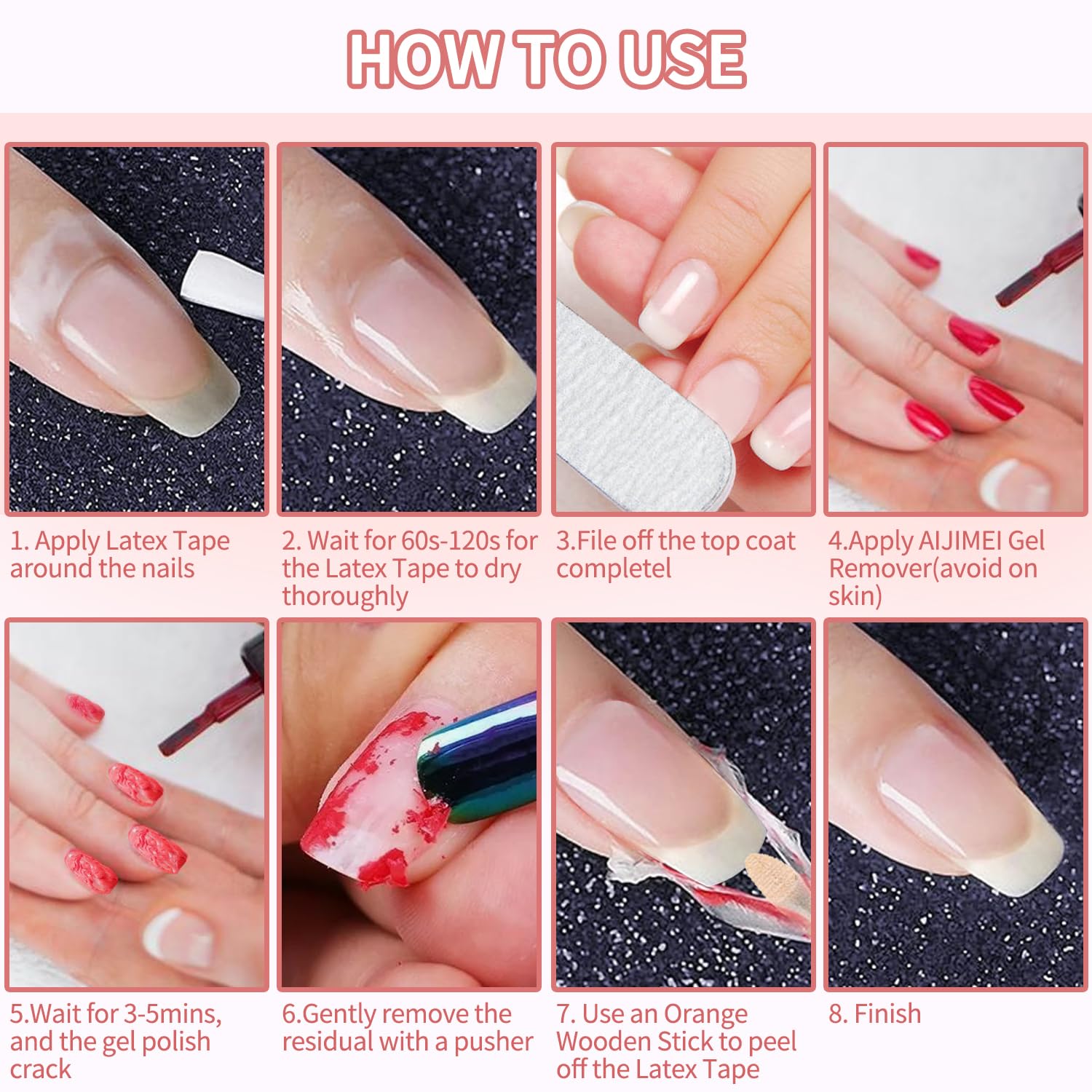 HOW TO USE

1. Apply Latex Tape around the nails

2. Wait for 60s-120s for the Latex Tape to dry thoroughly

3.File off the top coat completel

4.Apply AIJIMEI Gel Remover(avoid on skin)

5.Wait for 3-5mins, and the gel polish crack

6.Gently remove the residual with a pusher

7. Use an Orange Wooden Stick to peel off the Latex Tape

8. Finish