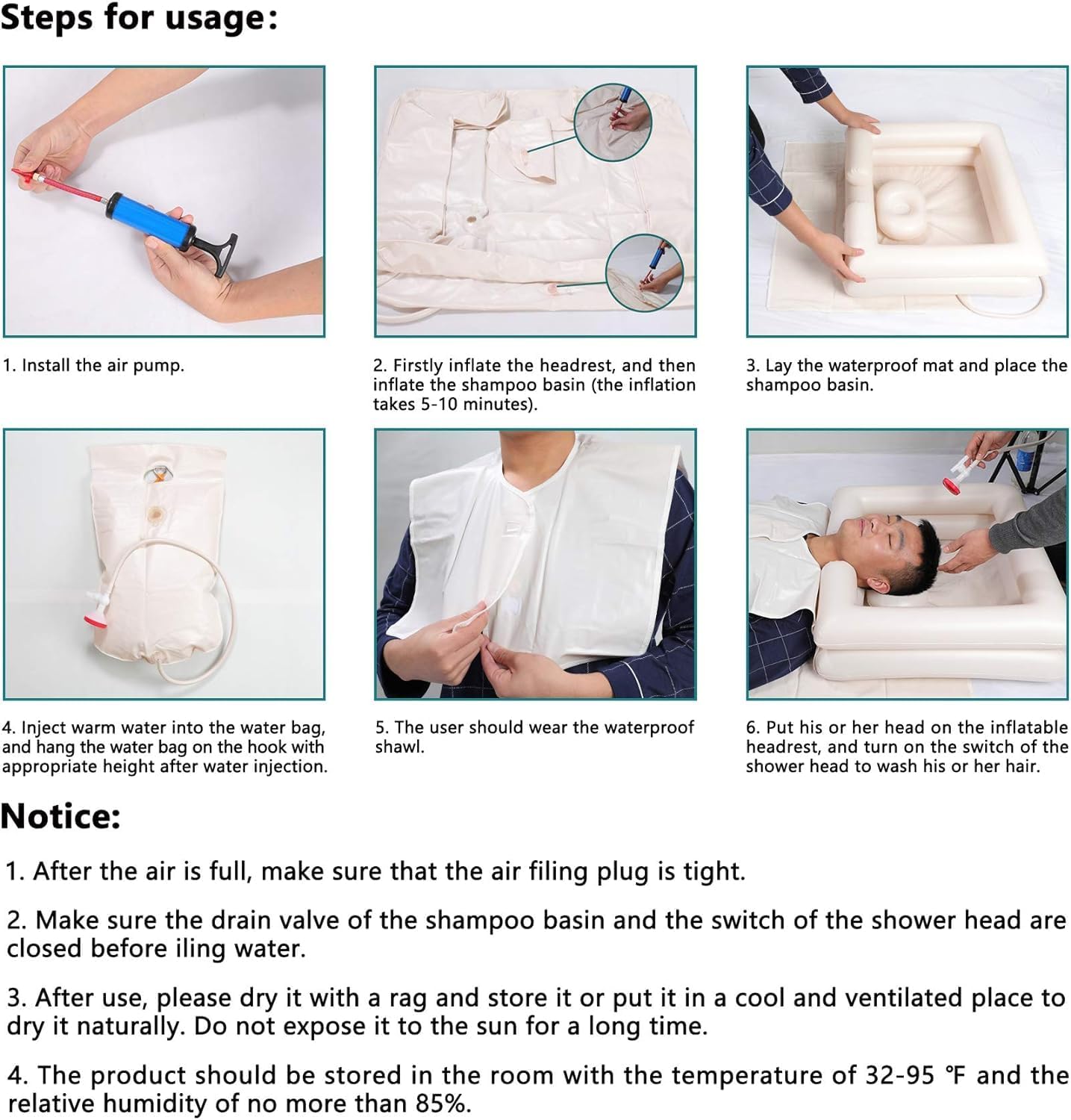 Steps for usage:

1. Install the air pump.

2. Firstly inflate the headrest, and then inflate the shampoo basin (the inflation takes 5-10 minutes).

3. Lay the waterproof mat and place the shampoo basin.

4. Inject warm water into the water bag, and hang the water bag on the hook with appropriate height after water injection.

5. The user should wear the waterproof shawl.

6. Put his or her head on the inflatable headrest, and turn on the switch of the shower head to wash his or her hair.

Notice:

1. After the air is full, make sure that the air filing plug is tight.

2. Make sure the drain valve of the shampoo basin and the switch of the shower head are closed before iling water.

3. After use, please dry it with a rag and store it or put it in a cool and ventilated place to dry it naturally. Do not expose it to the sun for a long time.

4. The product should be stored in the room with the temperature of 32-95 ℉ and the relative humidity of no more than 85%.