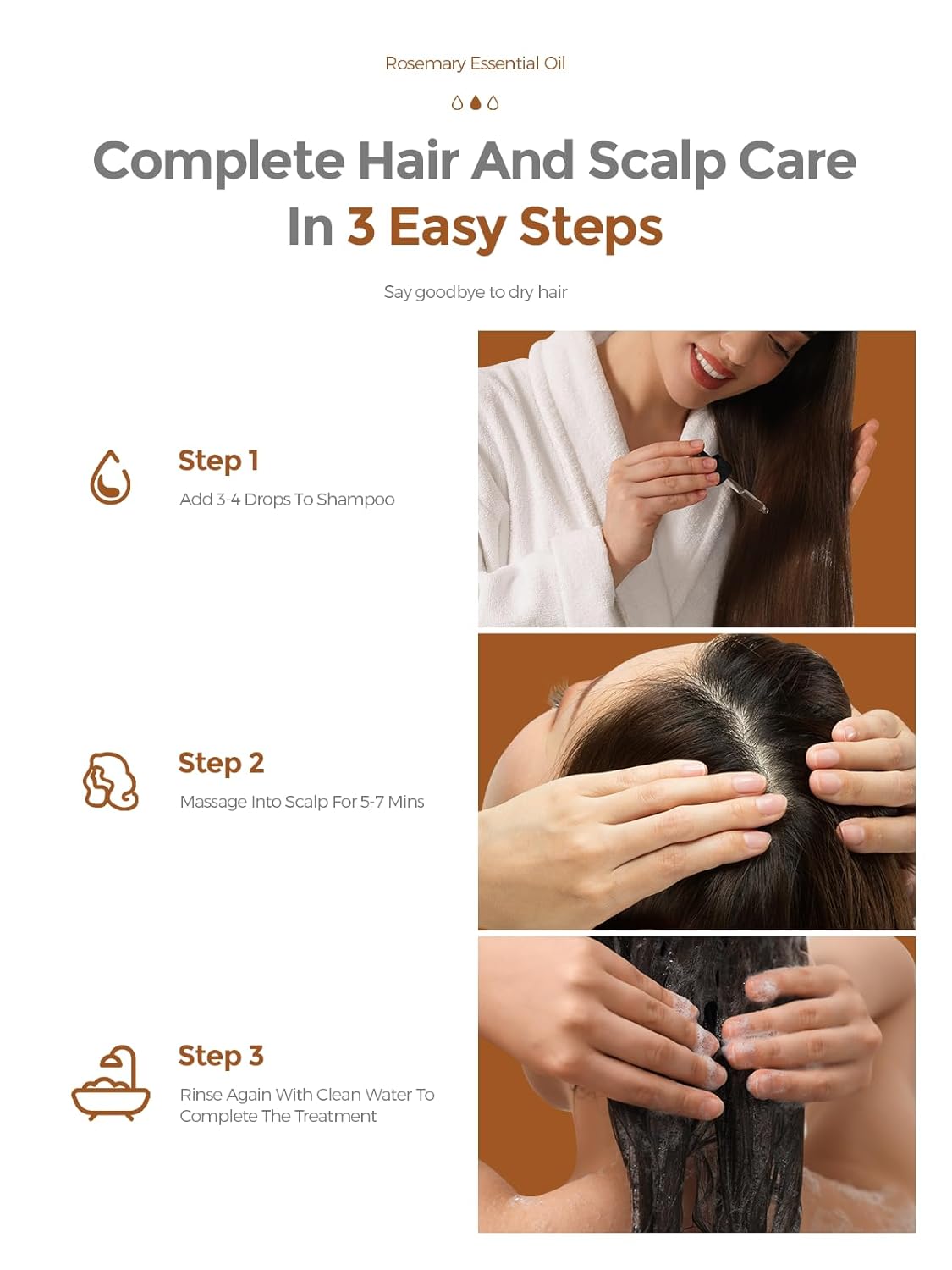 Rosemary Essential Oil

Complete Hair And Scalp Care In 3 Easy Steps

Say goodbye to dry hair

Step 1
Add 3-4 Drops To Shampoo

Step 2
Massage Into Scalp For 5-7 Mins

Step 3
Rinse Again With Clean Water To Complete The Treatment