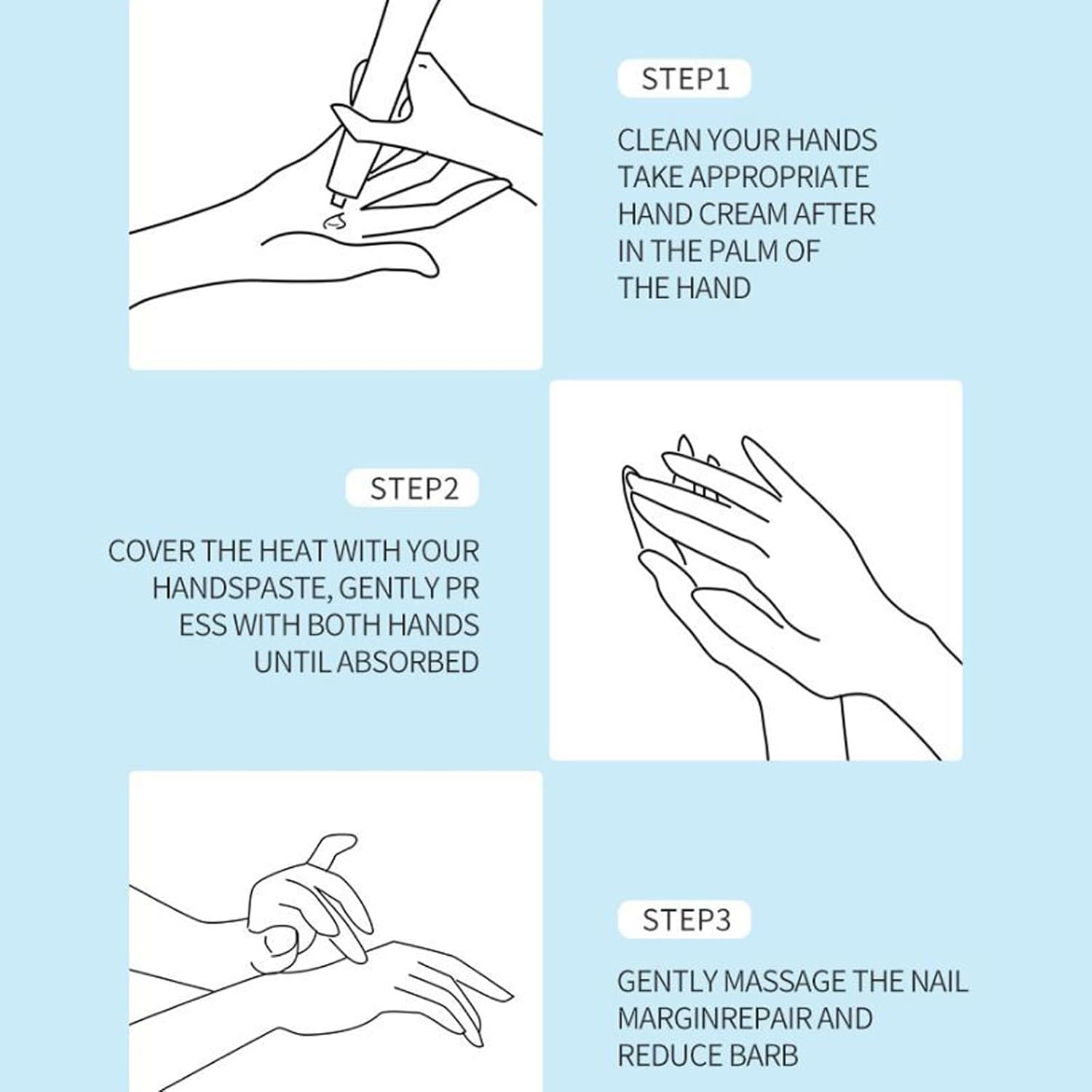 STEP1

CLEAN YOUR HANDS TAKE APPROPRIATE HAND CREAM AFTER IN THE PALM OF THE HAND

STEP2

COVER THE HEAT WITH YOUR HANDSPASTE, GENTLY PR ESS WITH BOTH HANDS UNTIL ABSORBED

STEP3

GENTLY MASSAGE THE NAIL MARGINREPAIR AND REDUCE BARB