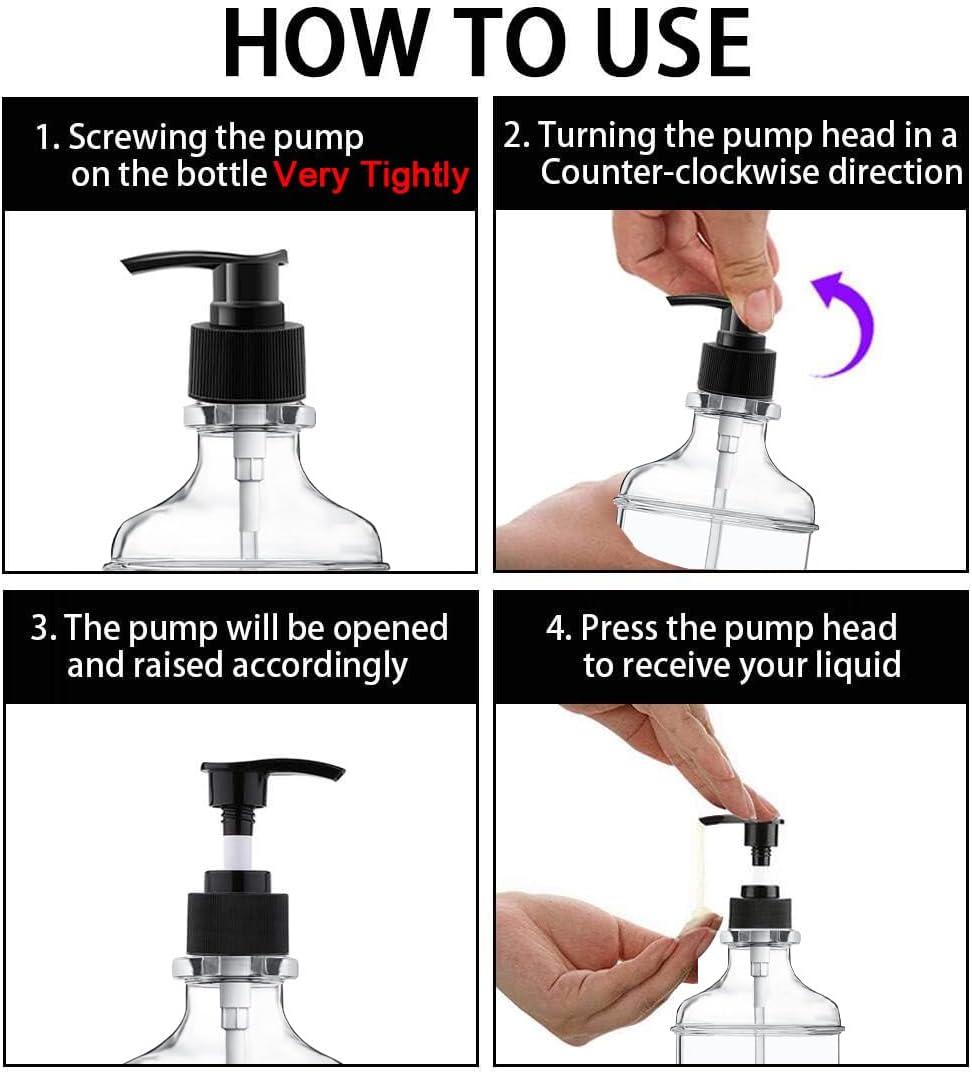 HOW TO USE

1. Screwing the pump on the bottle Very Tightly

2. Turning the pump head in a Counter-clockwise direction

3. The pump will be opened and raised accordingly

4. Press the pump head to receive your liquid