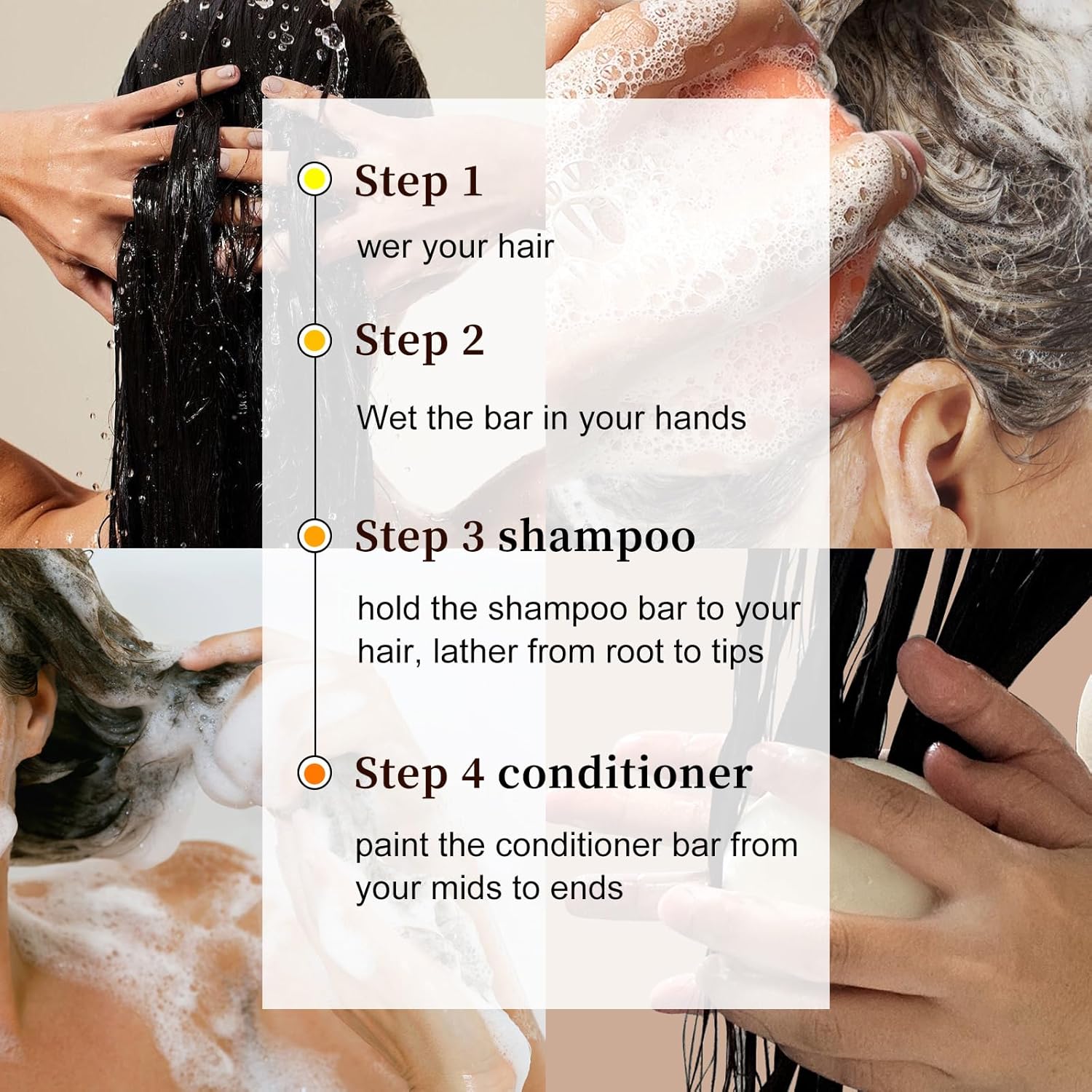 Step 1

wer your hair

Step 2

Wet the bar in your hands

Step 3 shampoo

hold the shampoo bar to your hair, lather from root to tips

Step 4 conditioner

paint the conditioner bar from your mids to ends