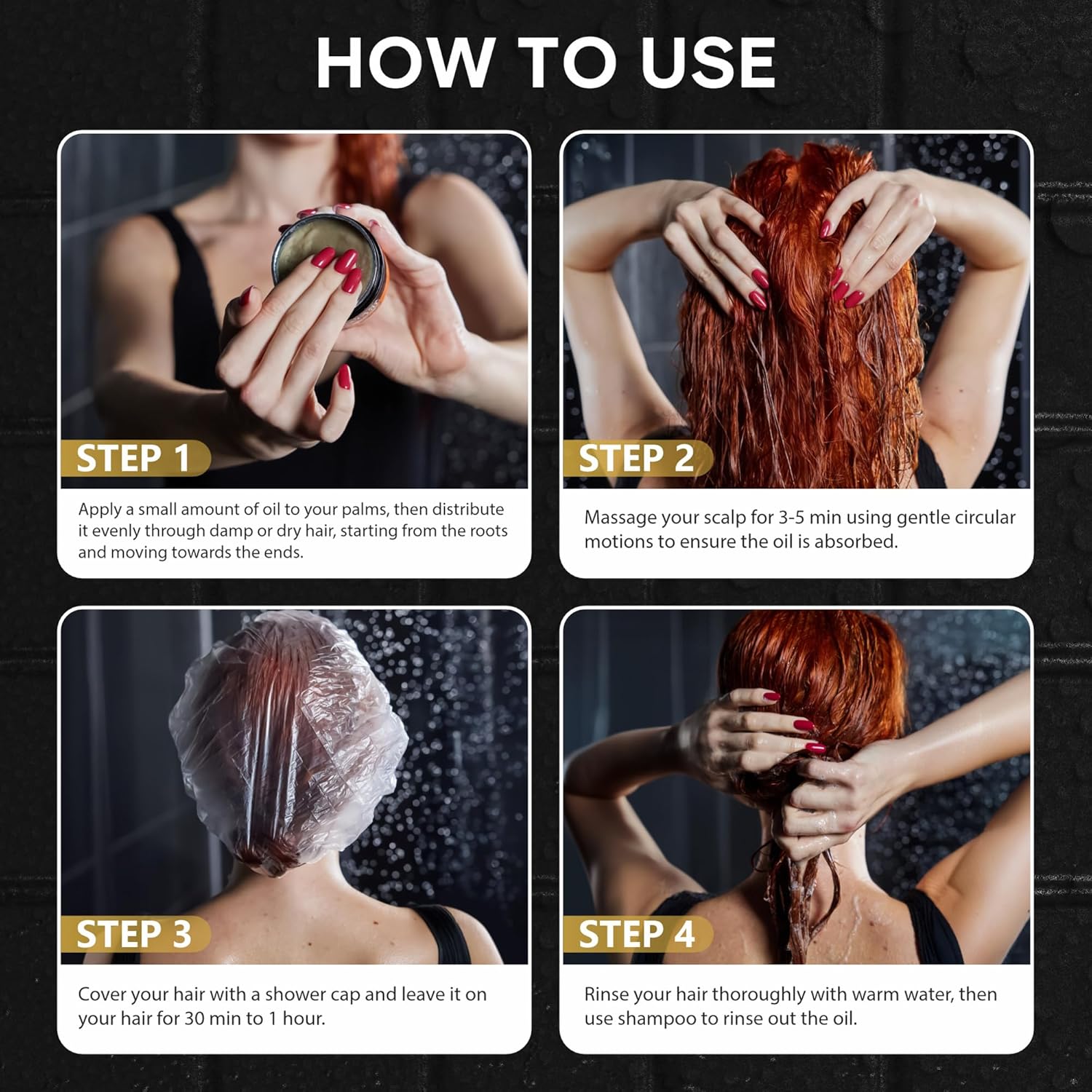 HOW TO USE

STEP 1

Apply a small amount of oil to your palms, then distribute it evenly through damp or dry hair, starting from the roots and moving towards the ends.

STEP 2

Massage your scalp for 3-5 min using gentle circular motions to ensure the oil is absorbed.

STEP 3

Cover your hair with a shower cap and leave it on your hair for 30 min to 1 hour.

STEP 4

Rinse your hair thoroughly with warm water, then use shampoo to rinse out the oil.