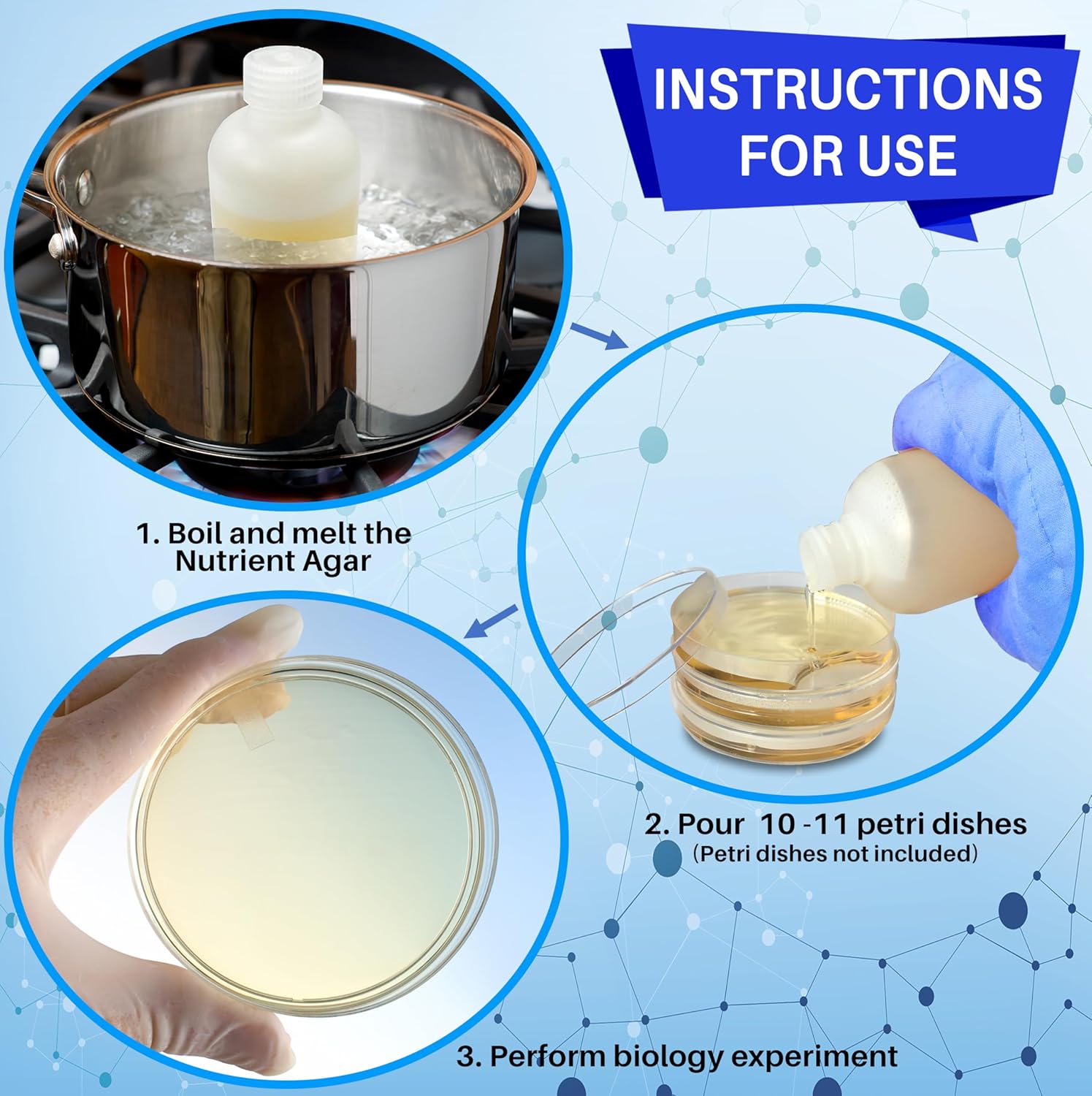 INSTRUCTIONS FOR USE

1. Boil and melt the Nutrient Agar

2. Pour 10 -11 petri dishes
(Petri dishes not included)

3. Perform biology experiment