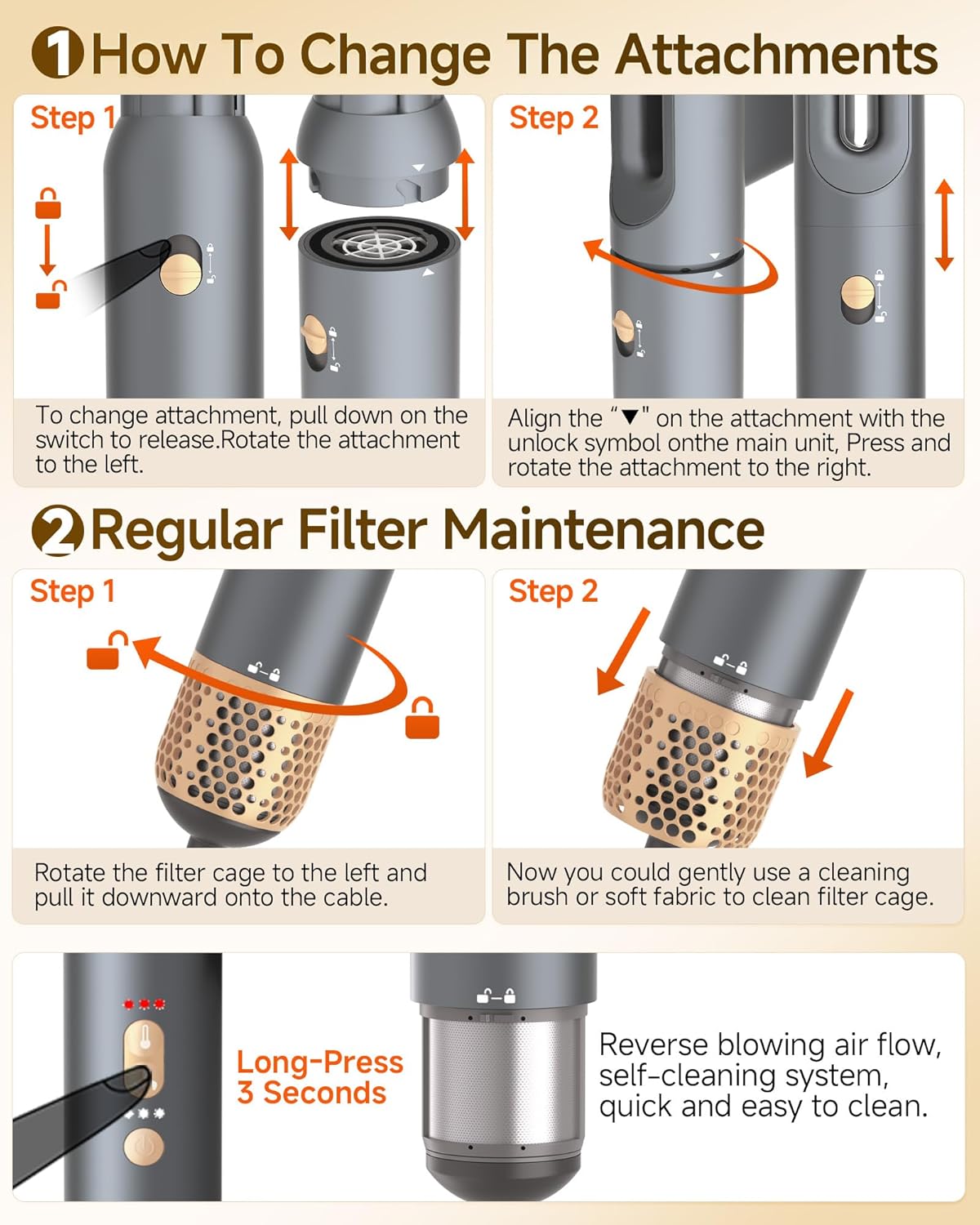 1 How To Change The Attachments

Step 1

To change attachment, pull down on the switch to release.Rotate the attachment to the left.

Step 2

Align the "▼" on the attachment with the unlock symbol onthe main unit, Press and rotate the attachment to the right.

2 Regular Filter Maintenance

Step 1

Rotate the filter cage to the left and pull it downward onto the cable.

Step 2

Now you could gently use a cleaning brush or soft fabric to clean filter cage.

Long-Press 3 Seconds

Reverse blowing air flow, self-cleaning system, quick and easy to clean.