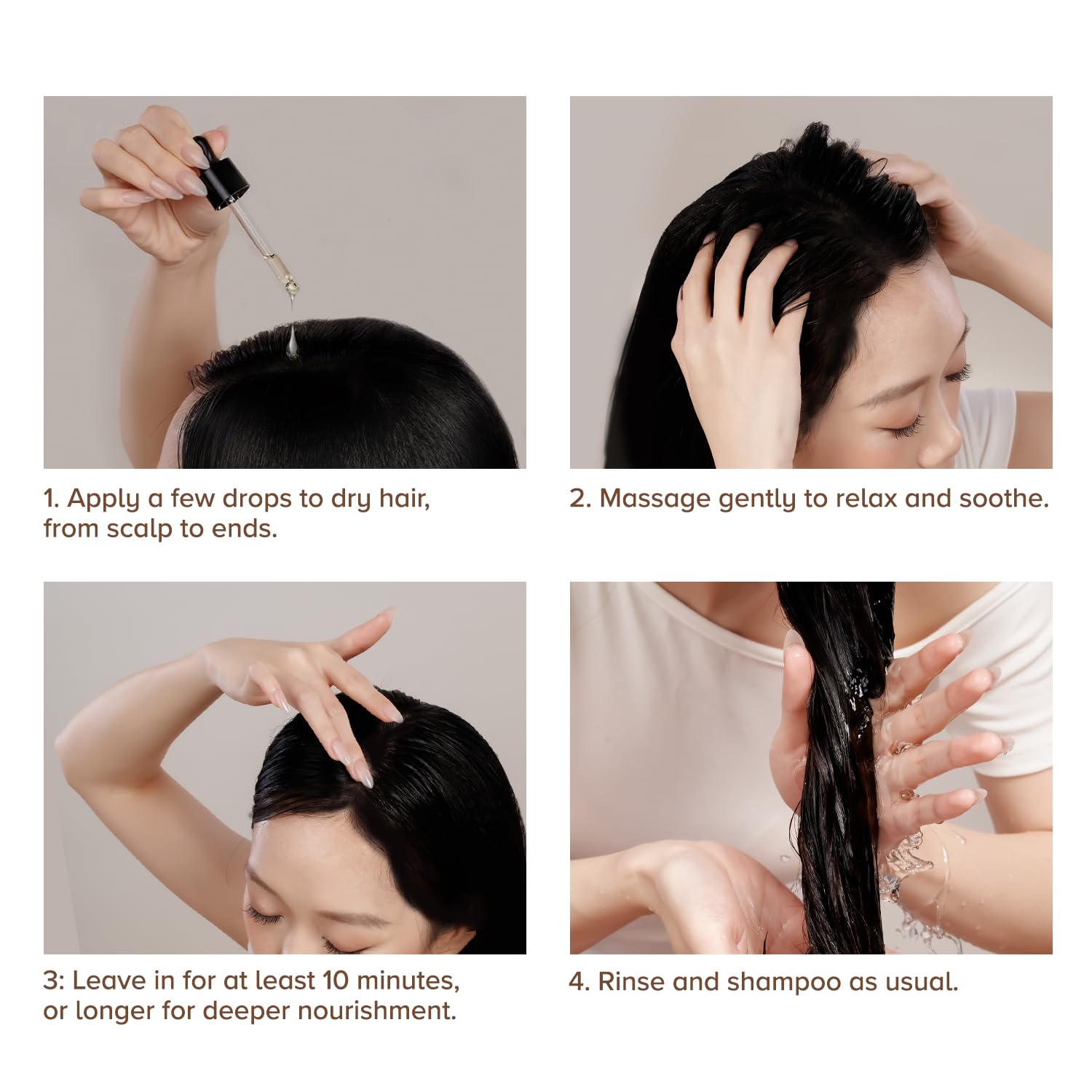 1. Apply a few drops to dry hair, from scalp to ends.

2. Massage gently to relax and soothe.

3: Leave in for at least 10 minutes, or longer for deeper nourishment.

4. Rinse and shampoo as usual.