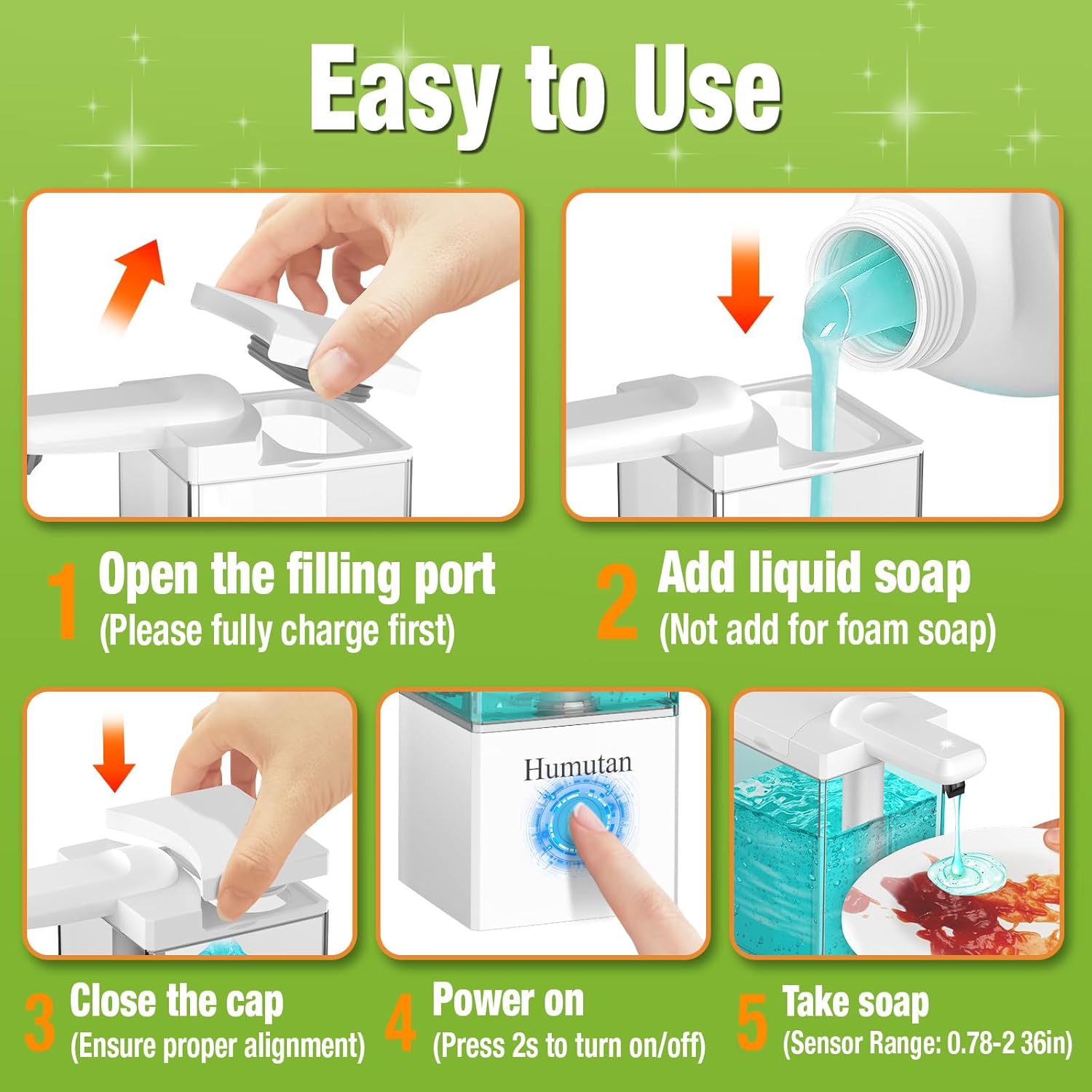 Easy to Use

1 Open the filling port
(Please fully charge first)

2 Add liquid soap
(Not add for foam soap)

Humutan

3 Close the cap
(Ensure proper alignment)

4 Power on
(Press 2s to turn on/off)

5 Take soap
(Sensor Range: 0.78-2 36in)