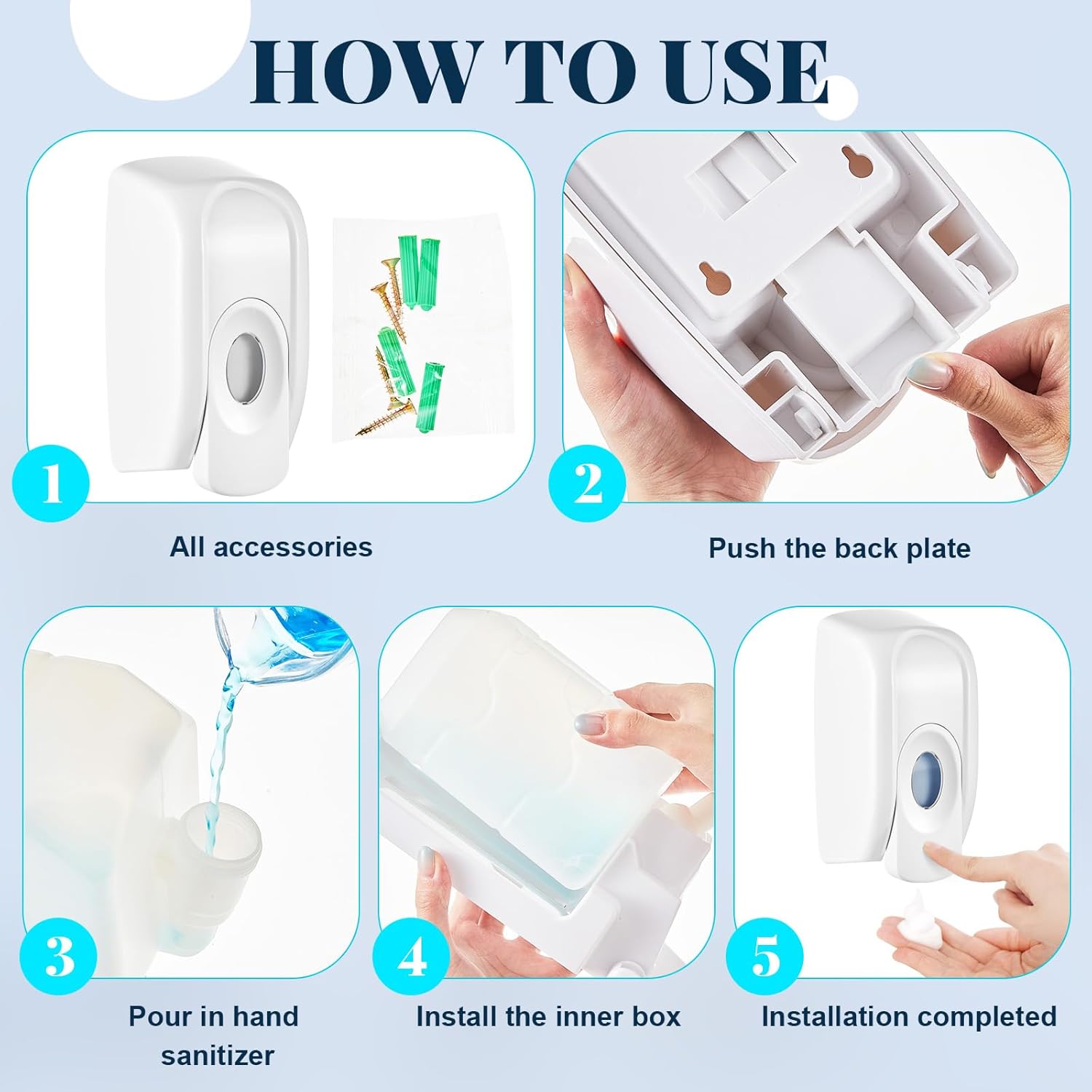 HOW TO USE

1

All accessories

2

Push the back plate

3

Pour in hand sanitizer

4

Install the inner box

5

Installation completed