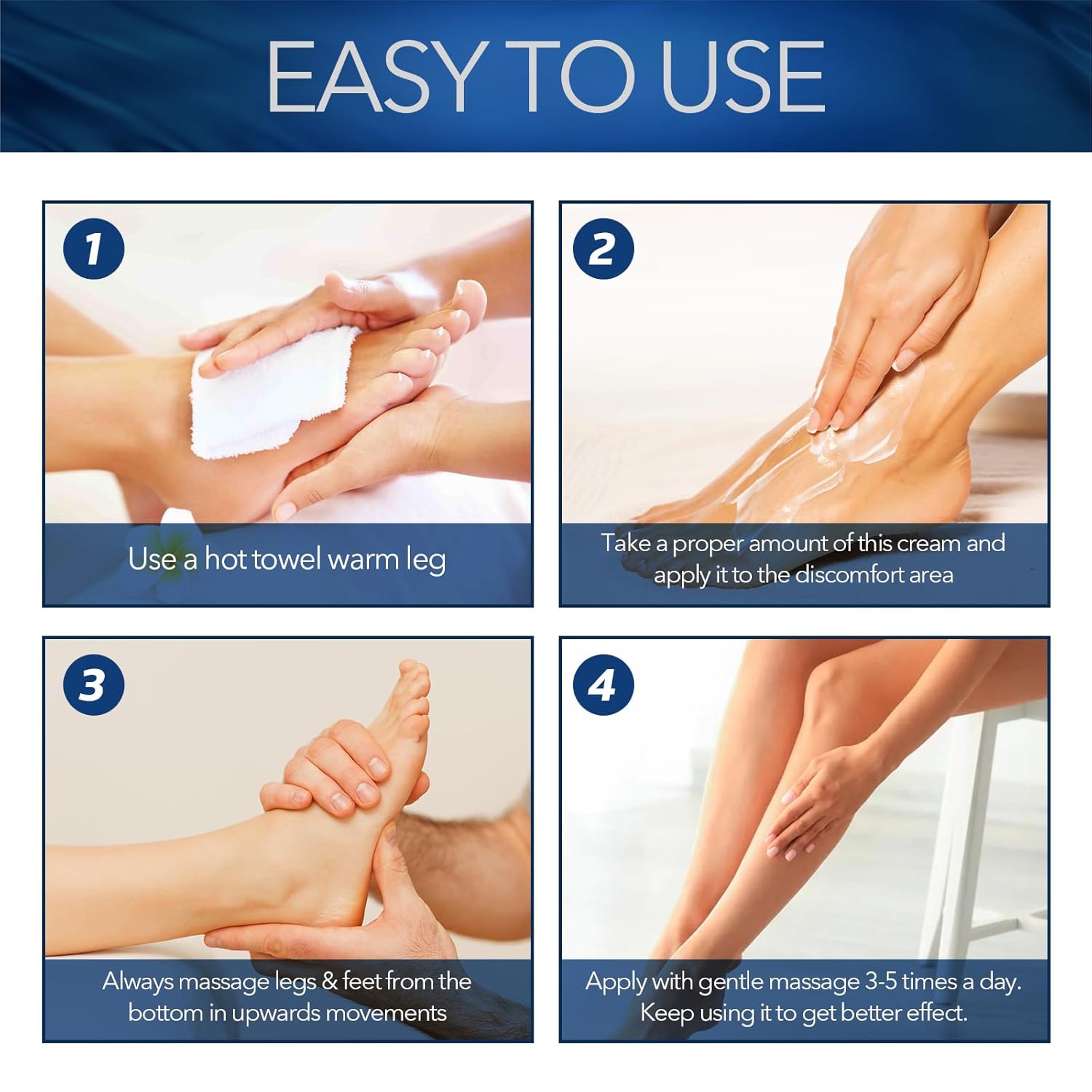 EASY TO USE

1

Use a hot towel warm leg

2

Take a proper amount of this cream and apply it to the discomfort area

3

Always massage legs & feet from the bottom in upwards movements

4

Apply with gentle massage 3-5 times a day. Keep using it to get better effect.