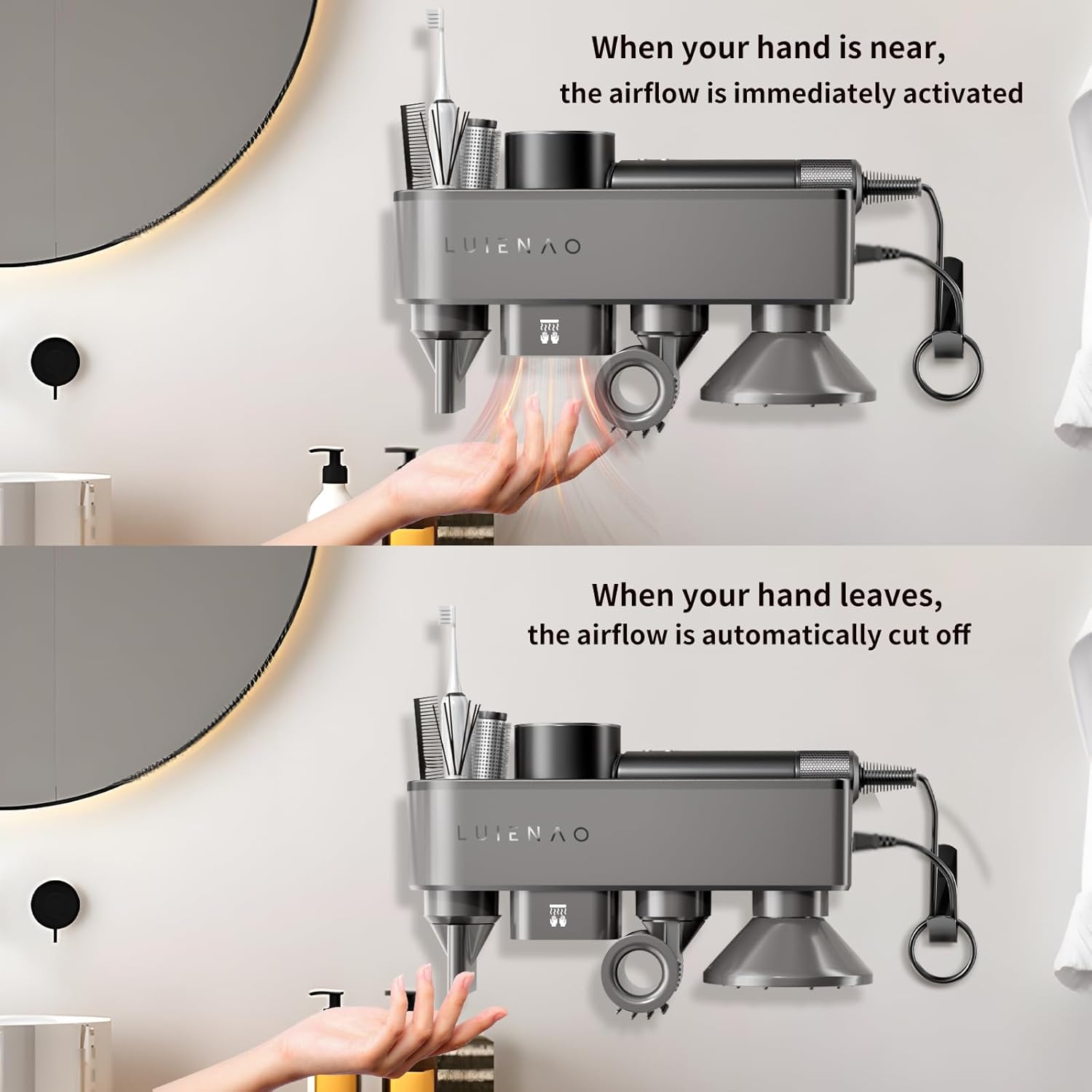 When your hand is near,
the airflow is immediately activated

LUIENAO

When your hand leaves,
the airflow is automatically cut off

LUIENAO