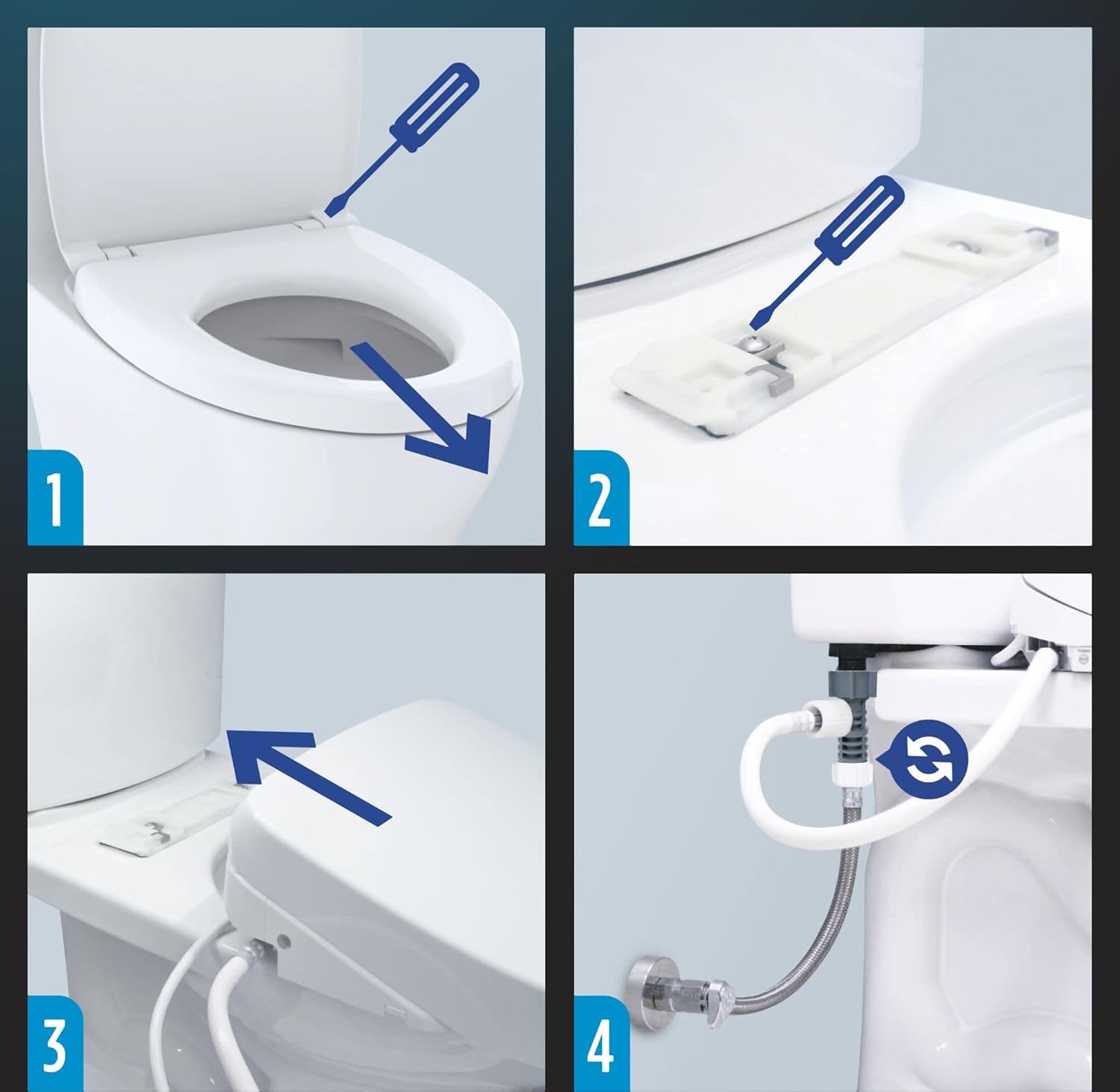 1

2

3

4