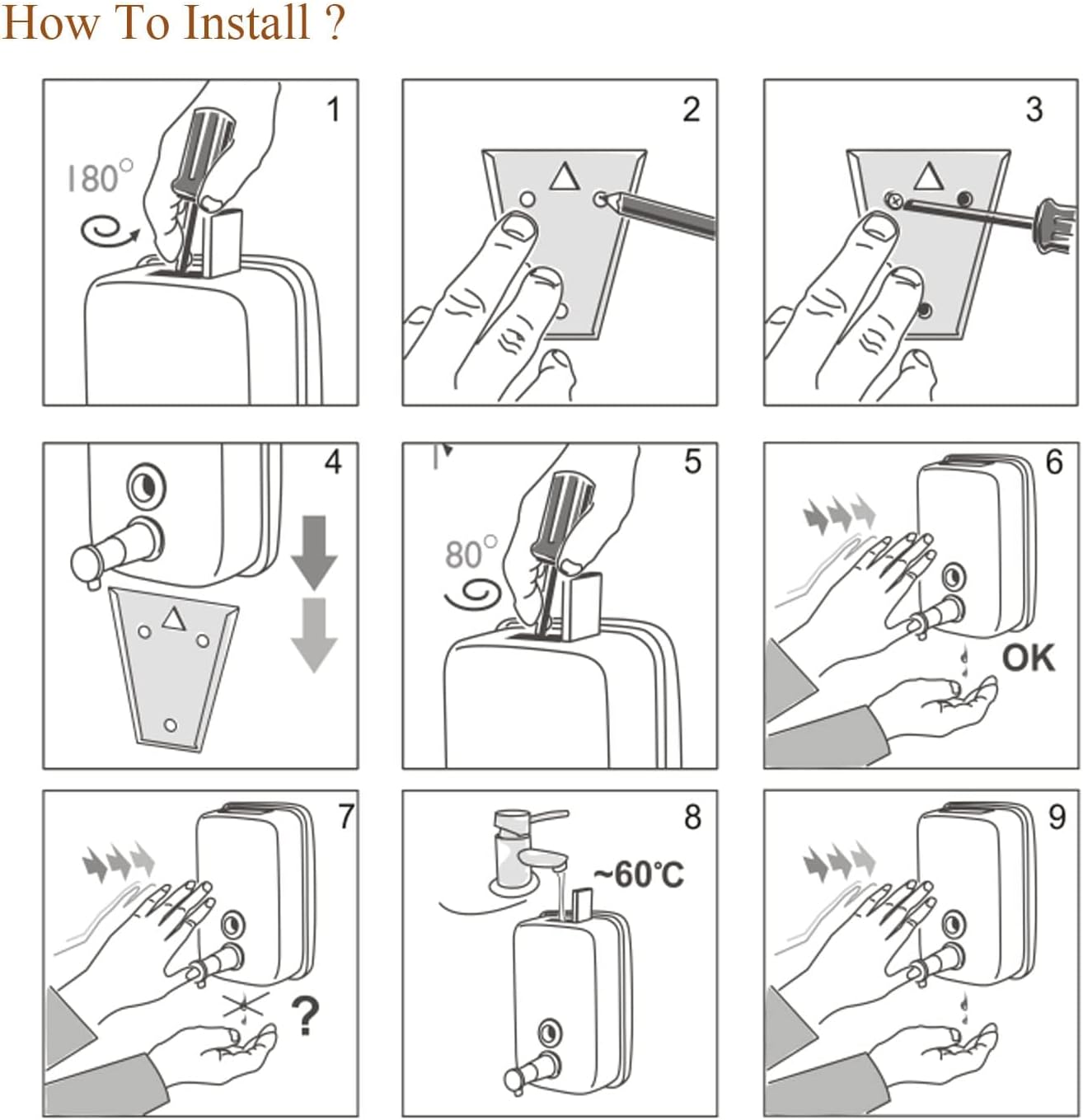 How To Install ?

1
180°

2

3

4

5
80°

6
OK

7
?

8
~60℃

9