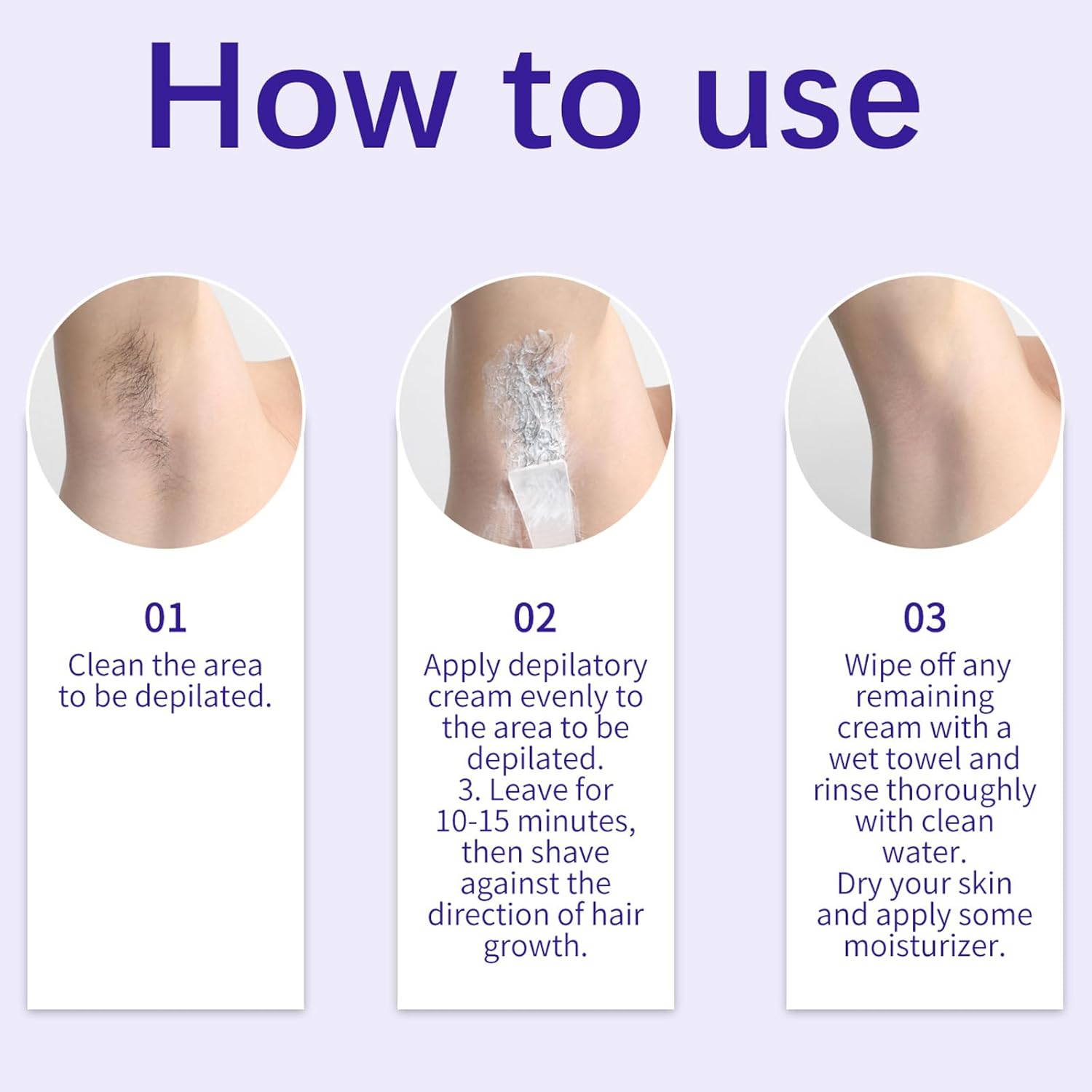 How to use

01
Clean the area to be depilated.

02
Apply depilatory cream evenly to the area to be depilated.
3. Leave for 10-15 minutes, then shave against the direction of hair growth.

03
Wipe off any remaining cream with a wet towel and rinse thoroughly with clean water.
Dry your skin and apply some moisturizer.