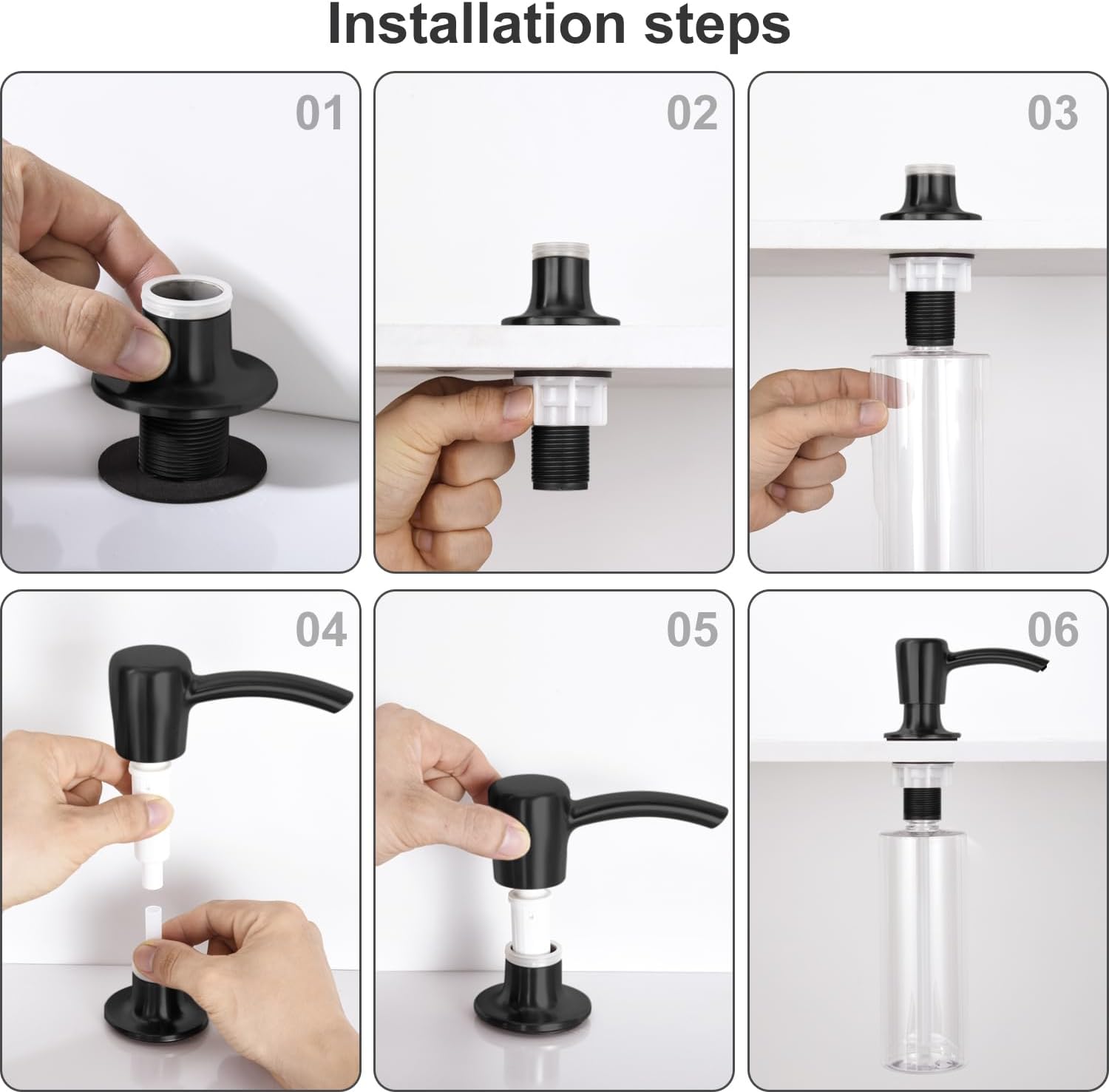 Installation steps

01

02

03

04

05

06