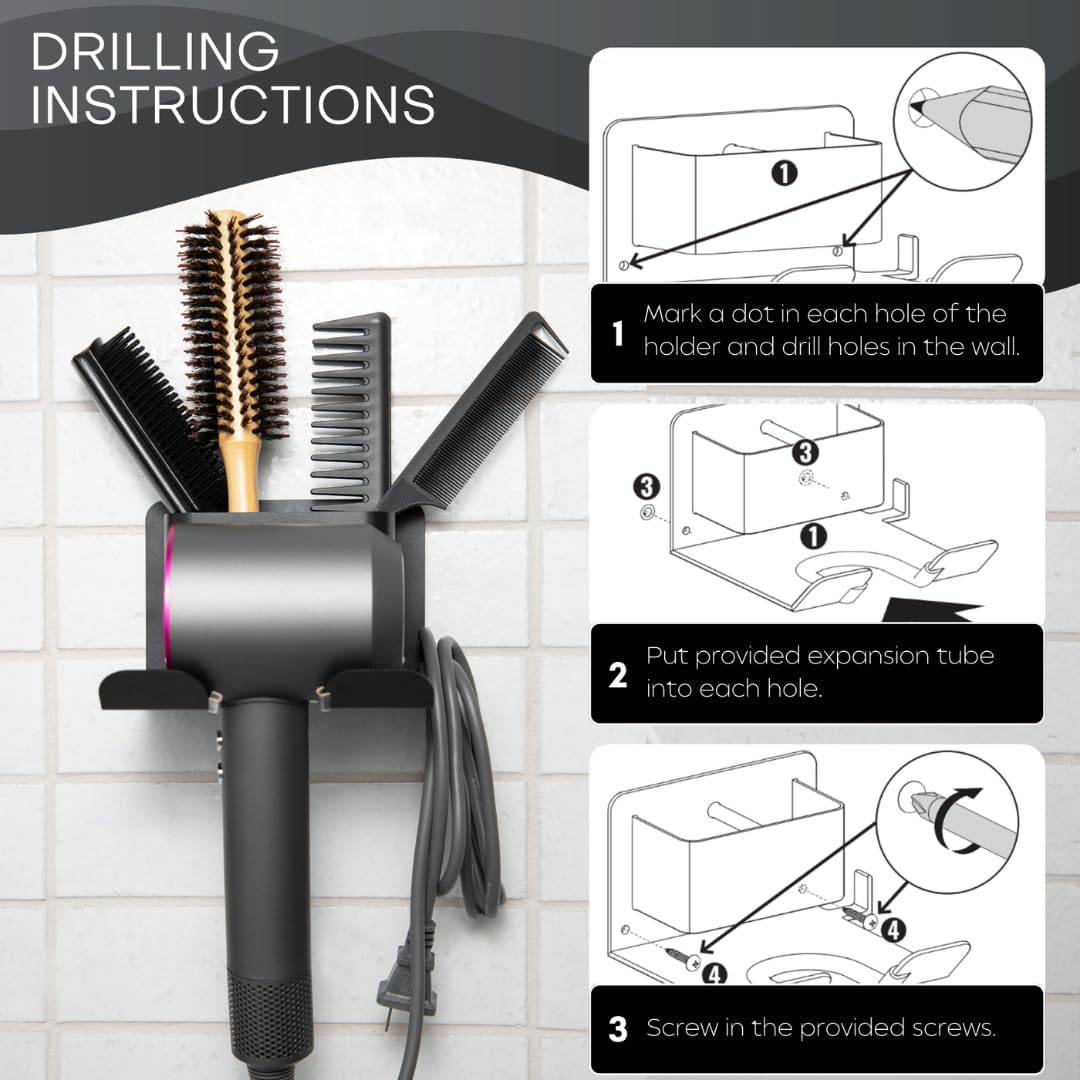 DRILLING INSTRUCTIONS

1

1 Mark a dot in each hole of the holder and drill holes in the wall.

3
3
1

2 Put provided expansion tube into each hole.

4
4

3 Screw in the provided screws.