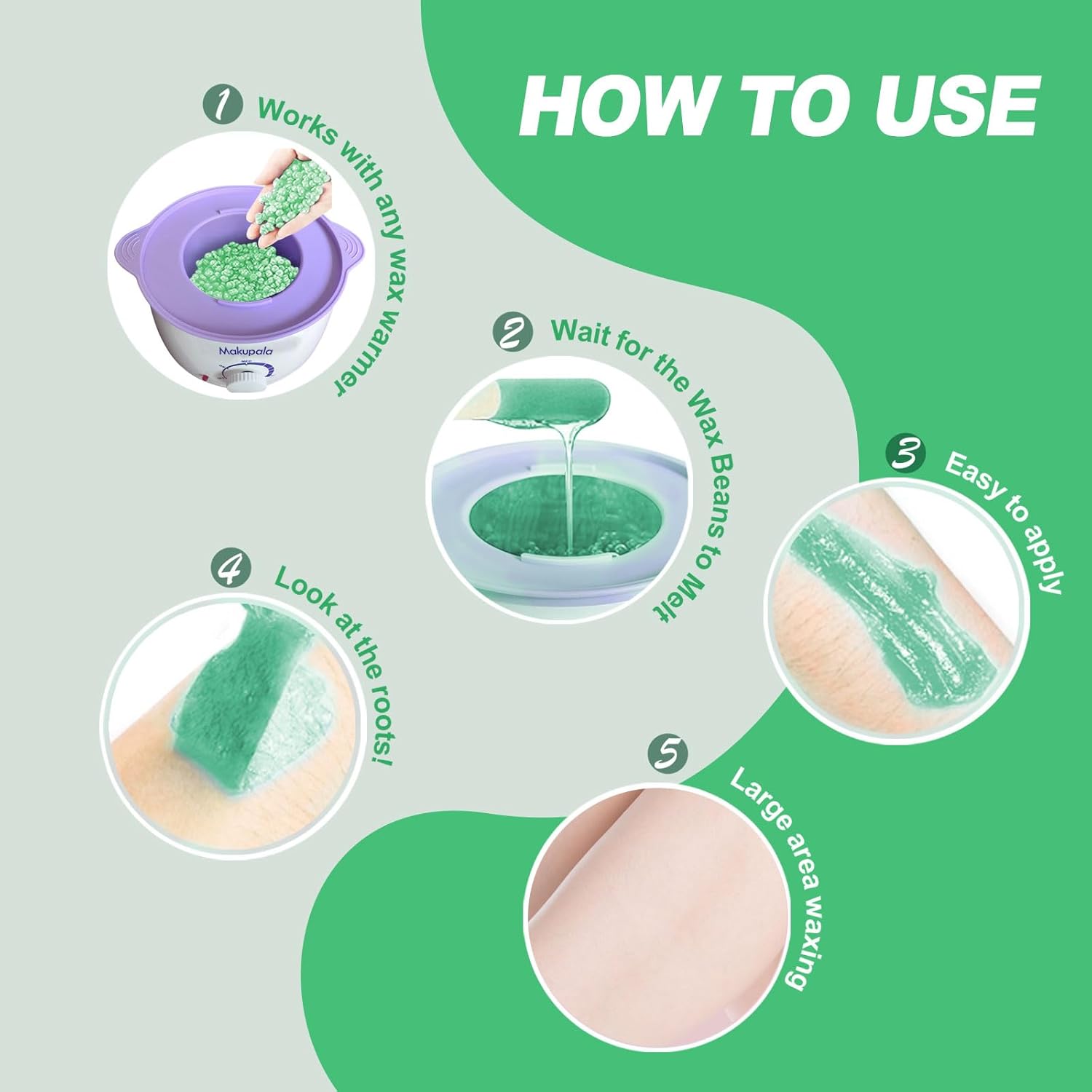 HOW TO USE

1 Works with any wax warmer

Makupala

2 Wait for the Wax Beans to Melt

3 Easy to apply

4 Look at the roots!

5 Large area waxing