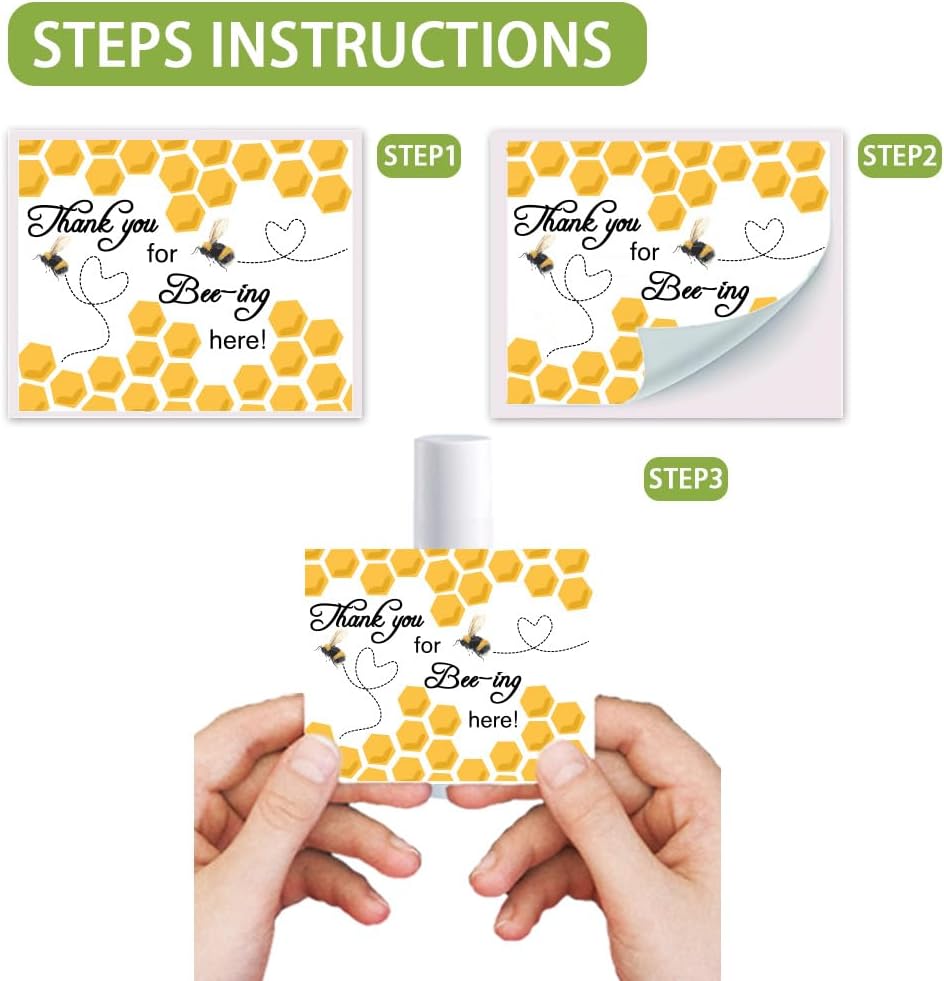 STEPS INSTRUCTIONS

Thank you for Bee-ing here!

STEP1

Thank you for Bee-ing

STEP2

STEP3

Thank you for Bee-ing here!