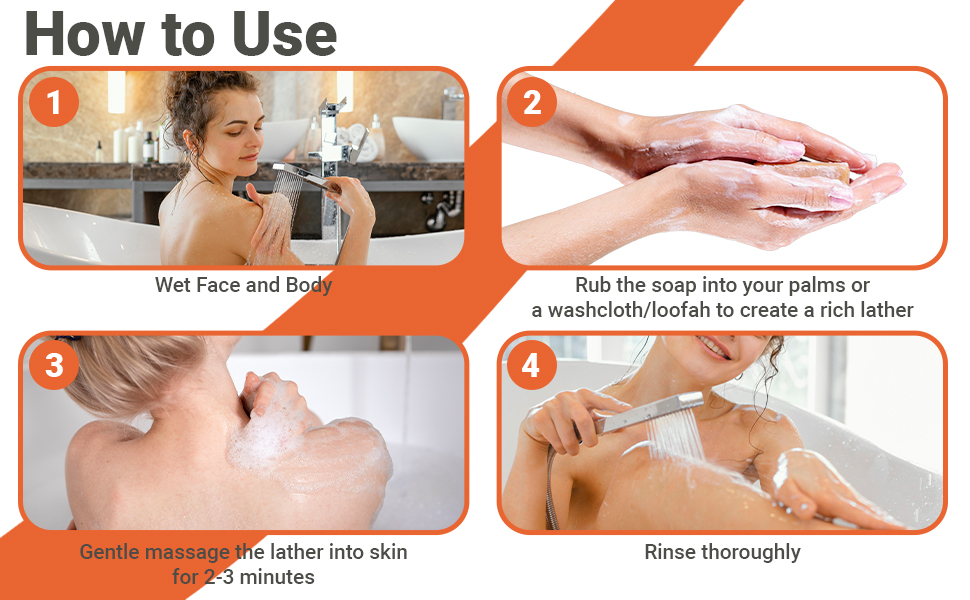 How to Use

1

Wet Face and Body

2

Rub the soap into your palms or a washcloth/loofah to create a rich lather

3

Gentle massage the lather into skin for 2-3 minutes

4

Rinse thoroughly