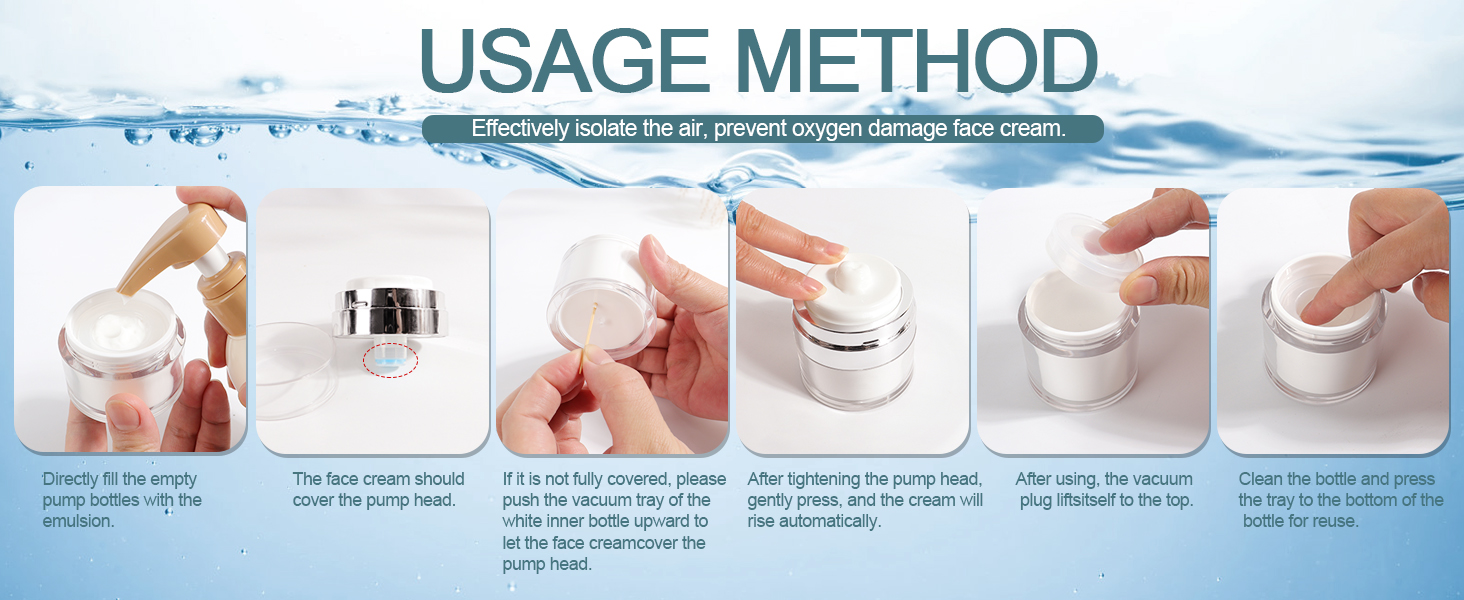 USAGE METHOD

Effectively isolate the air, prevent oxygen damage face cream.

Directly fill the empty pump bottles with the emulsion.

The face cream should cover the pump head.

If it is not fully covered, please push the vacuum tray of the white inner bottle upward to let the face creamcover the pump head.

After tightening the pump head, gently press, and the cream will rise automatically.

After using, the vacuum plug liftsitself to the top.

Clean the bottle and press the tray to the bottom of the bottle for reuse.