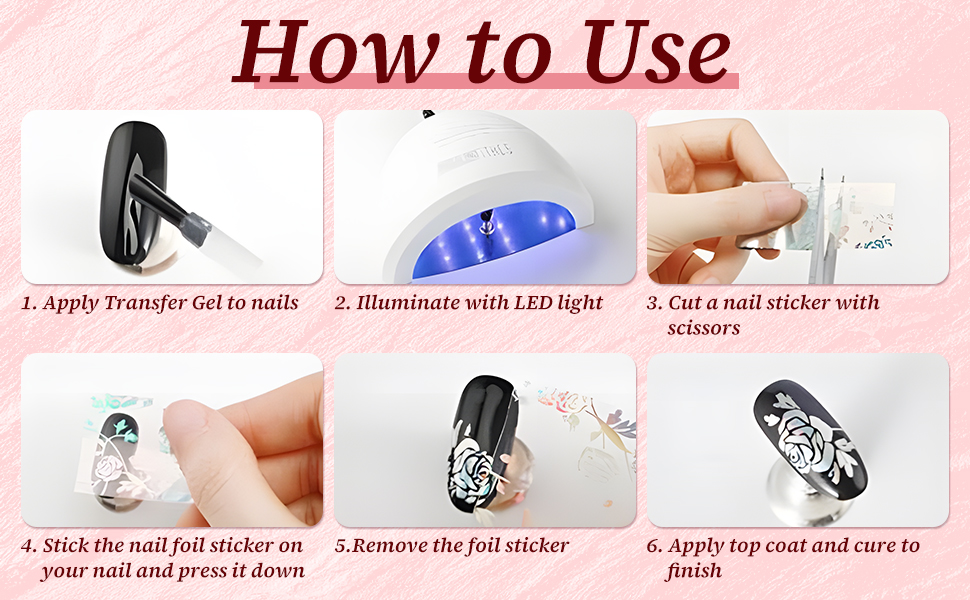 How to Use

1. Apply Transfer Gel to nails

2. Illuminate with LED light

3. Cut a nail sticker with scissors

4. Stick the nail foil sticker on your nail and press it down

5.Remove the foil sticker

6. Apply top coat and cure to finish