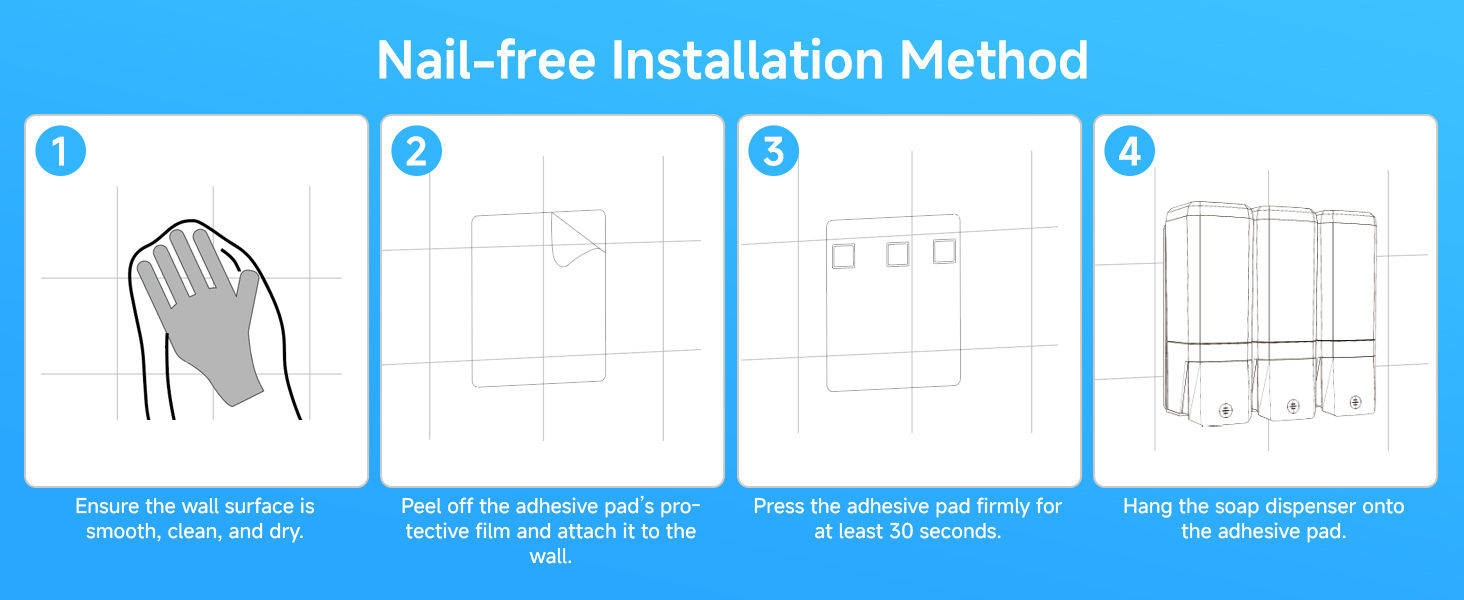 Nail-free Installation Method

1

Ensure the wall surface is smooth, clean, and dry.

2

Peel off the adhesive pad's protective film and attach it to the wall.

3

Press the adhesive pad firmly for at least 30 seconds.

4

Hang the soap dispenser onto the adhesive pad.