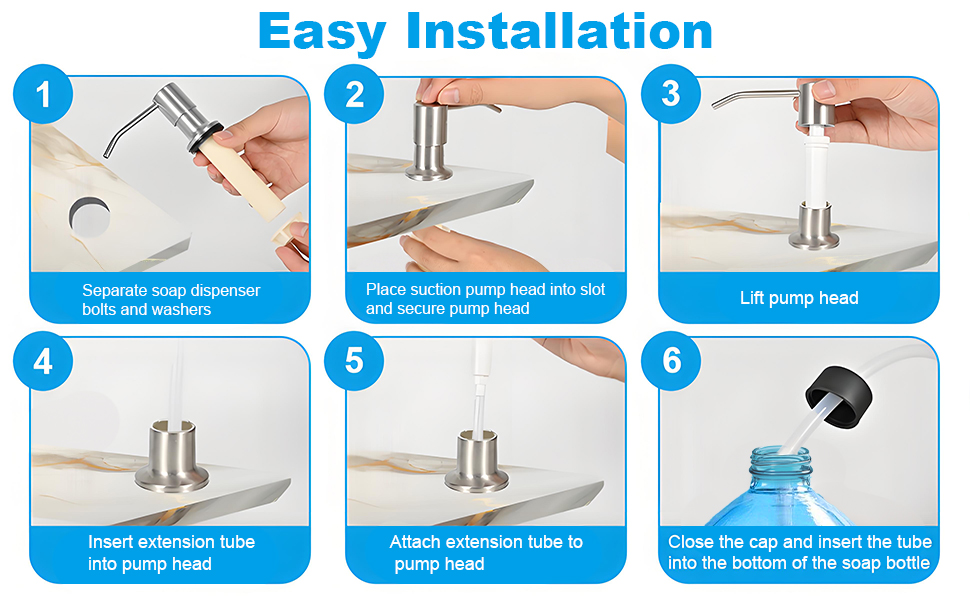 Easy Installation

1
Separate soap dispenser bolts and washers

2
Place suction pump head into slot and secure pump head

3
Lift pump head

4
Insert extension tube into pump head

5
Attach extension tube to pump head

6
Close the cap and insert the tube into the bottom of the soap bottle