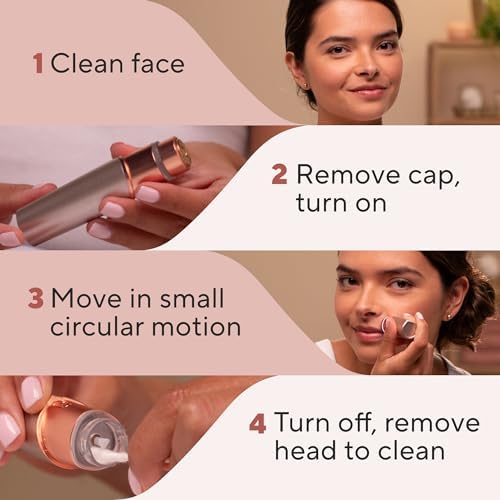 1 Clean face

2 Remove cap, turn on

3 Move in small circular motion

4 Turn off, remove head to clean