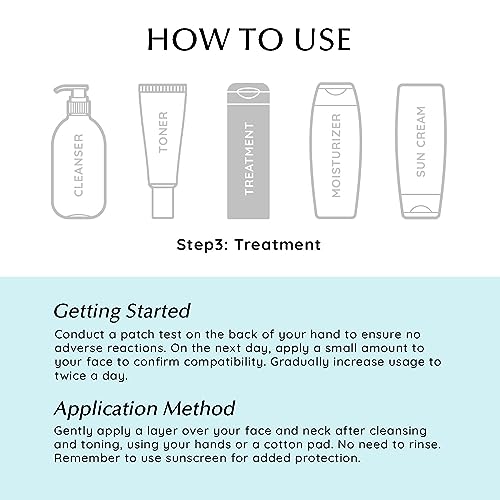 HOW TO USE

CLEANSER

TONER

TREATMENT

MOISTURIZER

SUN CREAM

Step3: Treatment

Getting Started

Conduct a patch test on the back of your hand to ensure no adverse reactions. On the next day, apply a small amount to your face to confirm compatibility. Gradually increase usage to twice a day.

Application Method

Gently apply a layer over your face and neck after cleansing and toning, using your hands or a cotton pad. No need to rinse. Remember to use sunscreen for added protection.