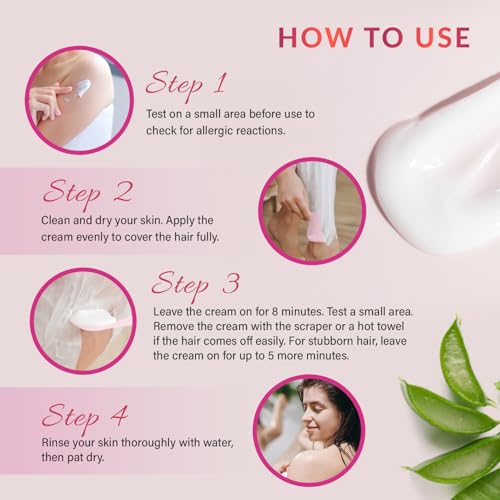 HOW TO USE

Step 1
Test on a small area before use to check for allergic reactions.

Step 2
Clean and dry your skin. Apply the cream evenly to cover the hair fully.

Step 3
Leave the cream on for 8 minutes. Test a small area. Remove the cream with the scraper or a hot towel if the hair comes off easily. For stubborn hair, leave the cream on for up to 5 more minutes.

Step 4
Rinse your skin thoroughly with water, then pat dry.