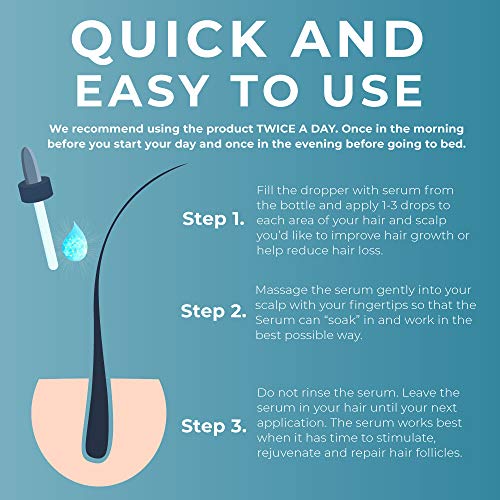 QUICK AND EASY TO USE

We recommend using the product TWICE A DAY. Once in the morning before you start your day and once in the evening before going to bed.

Step 1. Fill the dropper with serum from the bottle and apply 1-3 drops to each area of your hair and scalp you'd like to improve hair growth or help reduce hair loss.

Step 2. Massage the serum gently into your scalp with your fingertips so that the Serum can "soak" in and work in the best possible way.

Step 3. Do not rinse the serum. Leave the serum in your hair until your next application. The serum works best when it has time to stimulate, rejuvenate and repair hair follicles.